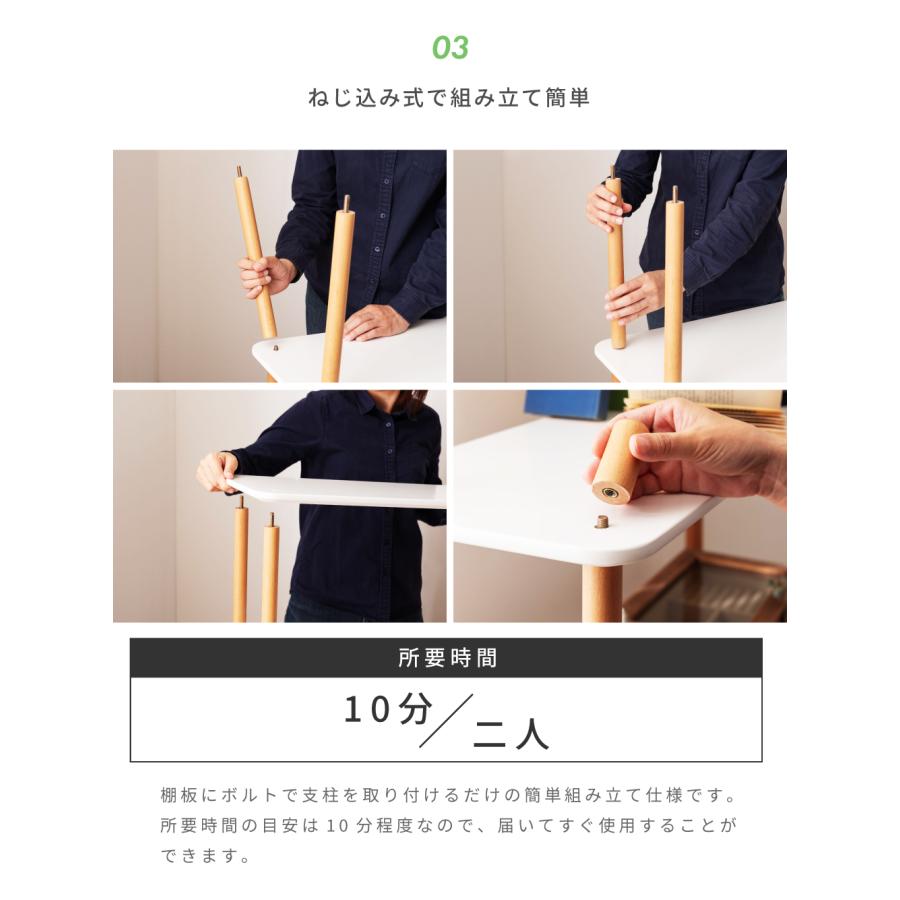 03

ねじ込み式で組み立て簡単

所要時間

10分／二人

棚板にボルトで支柱を取り付けるだけの簡単組み立て仕様です。所要時間の目安は10分程度なので、届いてすぐ使用することができます。