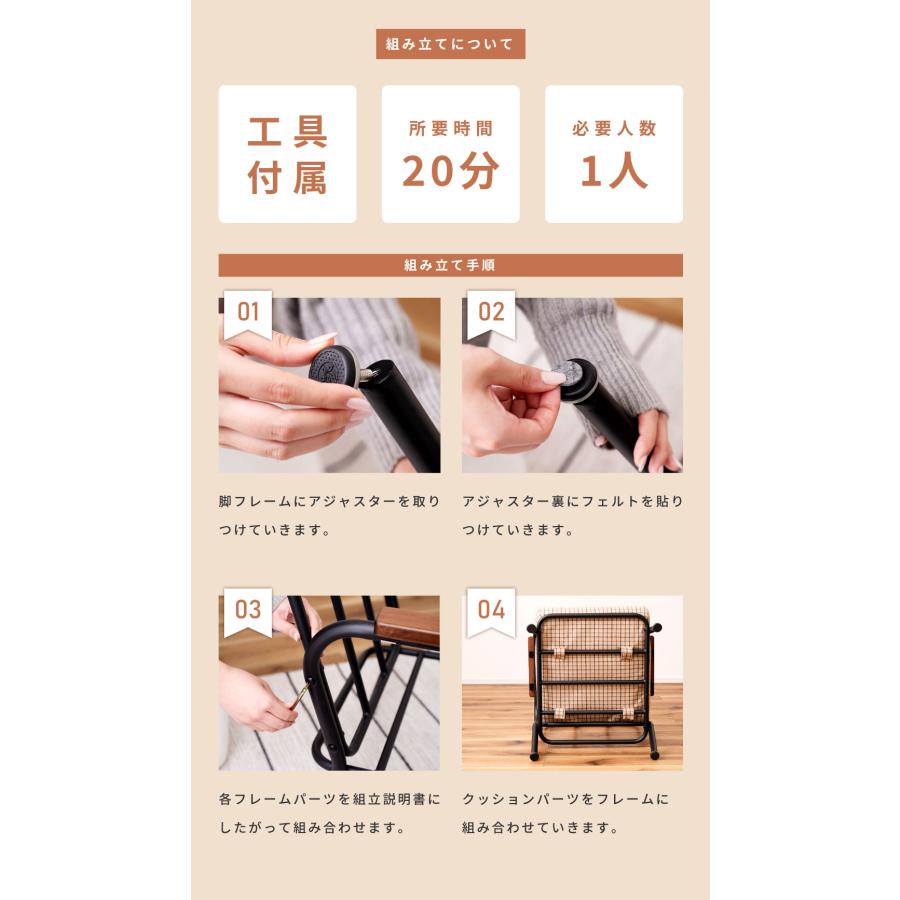 組み立てについて

工具付属

所要時間
20分

必要人数
1人

組み立て手順

01

脚フレームにアジャスターを取りつけていきます。

02

アジャスター裏にフェルトを貼りつけていきます。

03

各フレームパーツを組立説明書にしたがって組み合わせます。

04

クッションパーツをフレームに組み合わせていきます。