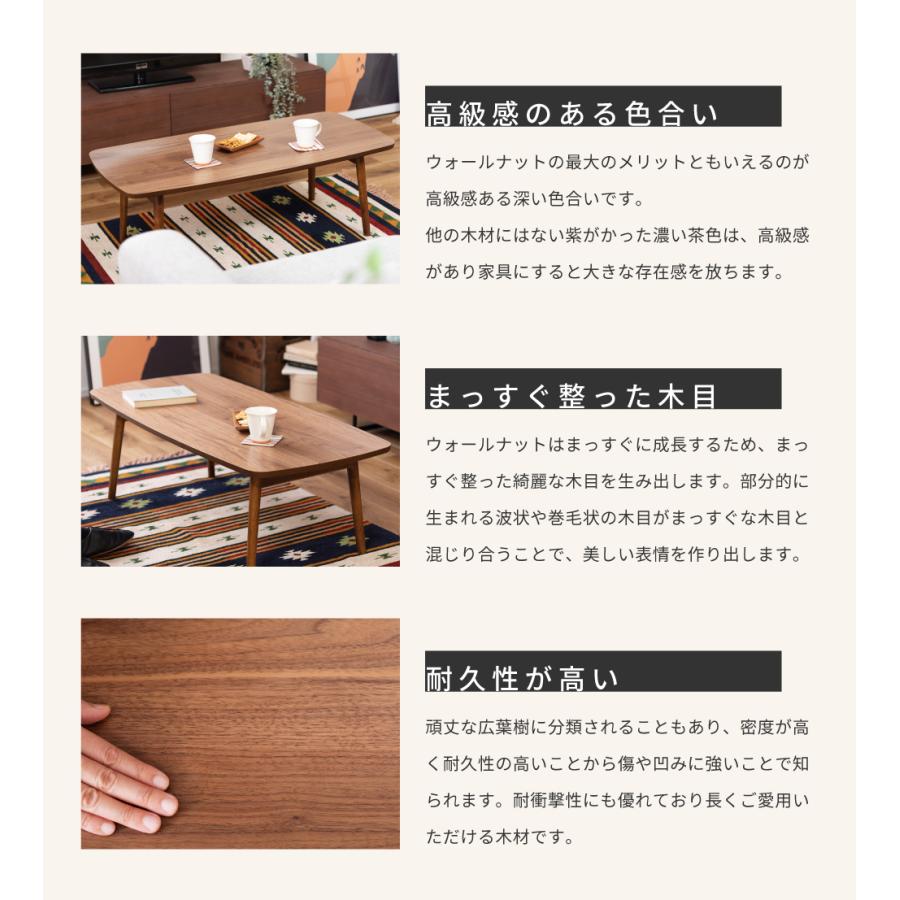 高級感のある色合い

ウォールナットの最大のメリットともいえるのが高級感ある深い色合いです。
他の木材にはない紫がかった濃い茶色は、高級感があり家具にすると大きな存在感を放ちます。

まっすぐ整った木目

ウォールナットはまっすぐに成長するため、まっすぐ整った綺麗な木目を生み出します。部分的に生まれる波状や巻毛状の木目がまっすぐな木目と混じり合うことで、美しい表情を作り出します。

耐久性が高い

頑丈な広葉樹に分類されることもあり、密度が高く耐久性の高いことから傷や凹みに強いことで知られます。耐衝撃性にも優れており長くご愛用いただける木材です。