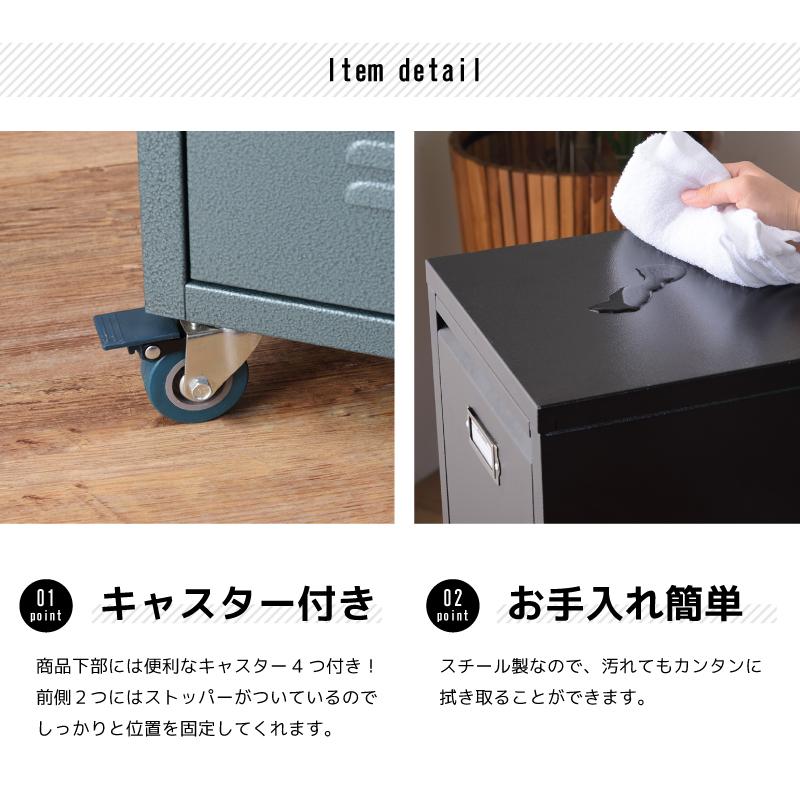 Item detail

01
point
キャスター付き

商品下部には便利なキャスター４つ付き！前側２つにはストッパーがついているのでしっかりと位置を固定してくれます。

02
point
お手入れ簡単

スチール製なので、汚れてもカンタンに拭き取ることができます。