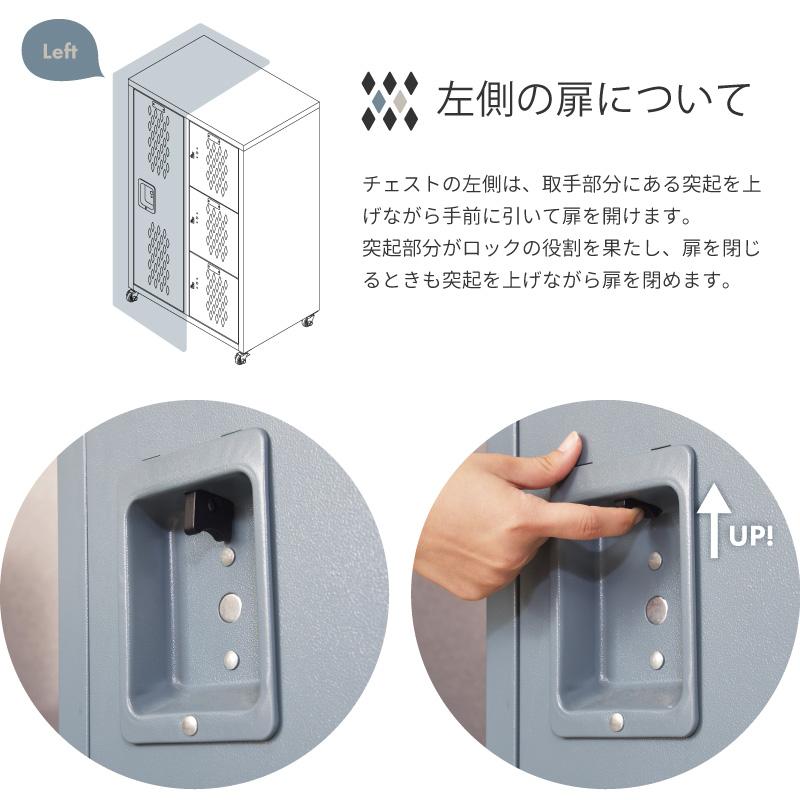 Left

左側の扉について

チェストの左側は、取手部分にある突起を上げながら手前に引いて扉を開けます。
突起部分がロックの役割を果たし、扉を閉じるときも突起を上げながら扉を閉めます。

UP!