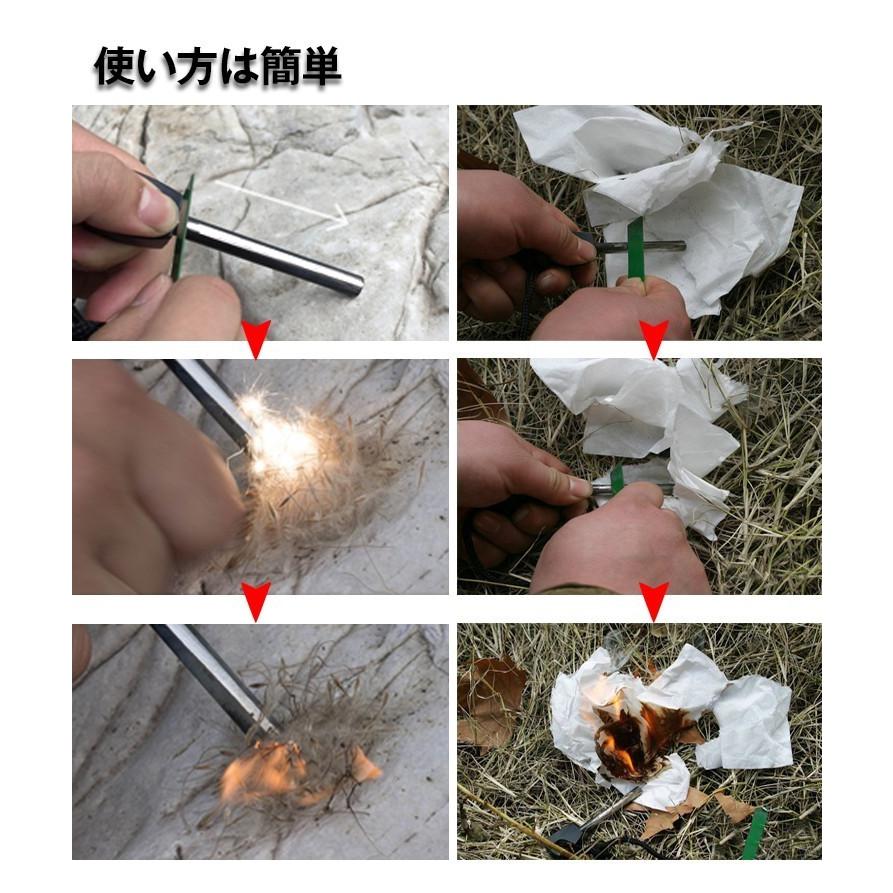 使い方は簡単