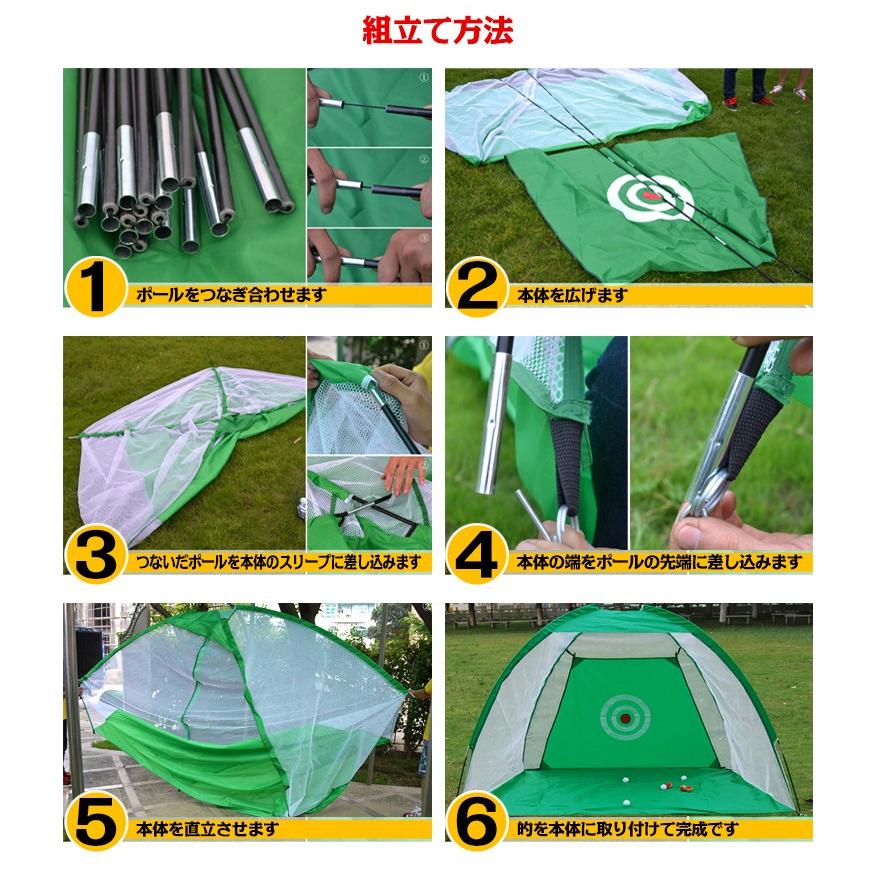 組立て方法

①
②
③
1 ポールをつなぎ合わせます

2 本体を広げます

①
3 つないだポールを本体のスリーブに差し込みます

4 本体の端をポールの先端に差し込みます

5 本体を直立させます

6 的を本体に取り付けて完成です