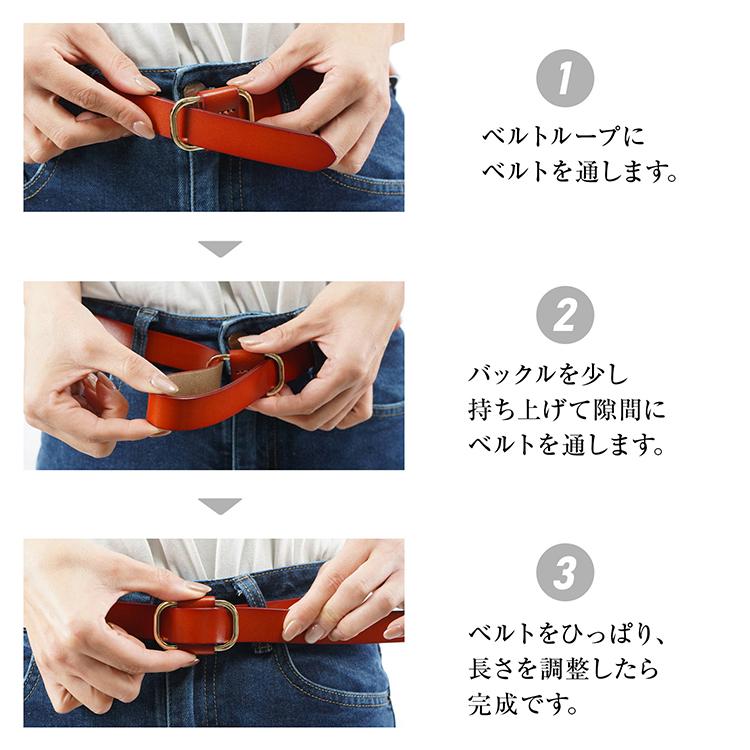 1

ベルトループに
ベルトを通します。

2

バックルを少し
持ち上げて隙間に
ベルトを通します。

3

ベルトをひっぱり、
長さを調整したら
完成です。