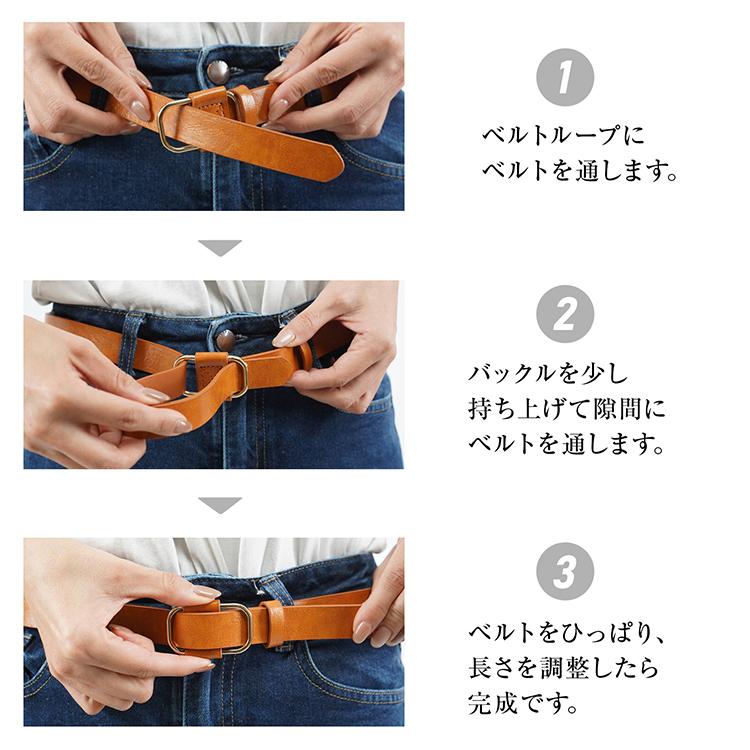 1
ベルトループに
ベルトを通します。

2
バックルを少し
持ち上げて隙間に
ベルトを通します。

3
ベルトをひっぱり、
長さを調整したら
完成です。