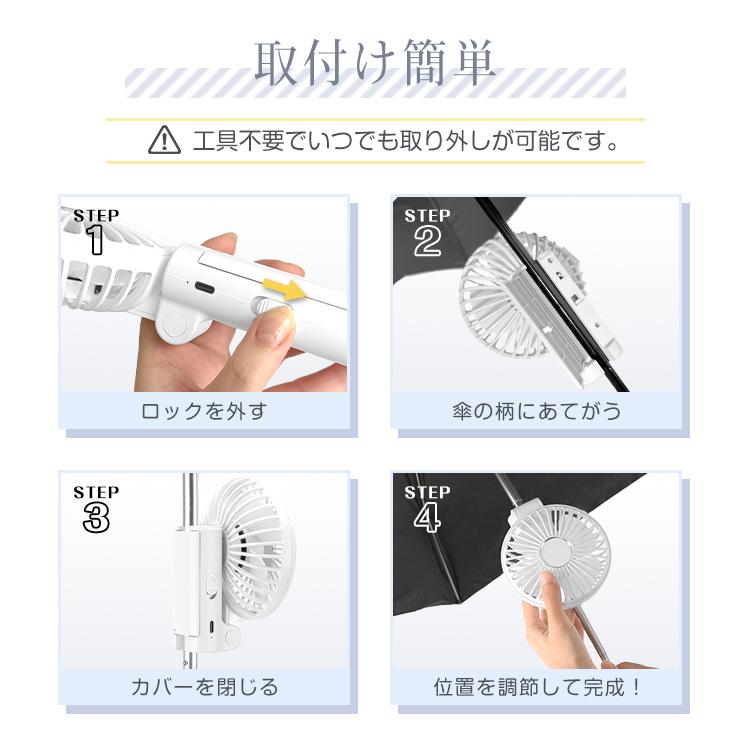 取付け簡単

工具不要でいつでも取り外しが可能です。

STEP 1
ロックを外す

STEP 2
傘の柄にあてがう

STEP 3
カバーを閉じる

STEP 4
位置を調節して完成！