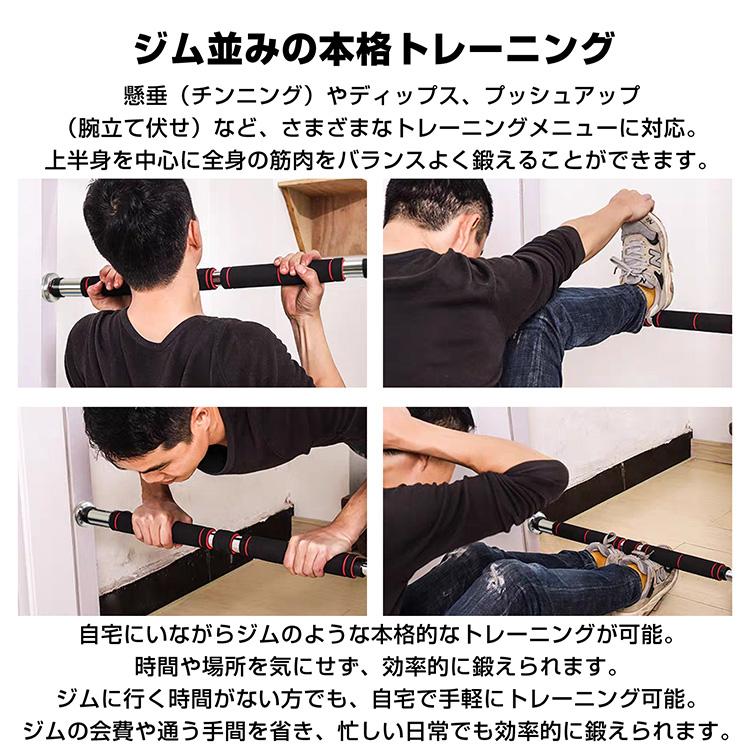 ジム並みの本格トレーニング

懸垂（チンニング）やディップス、プッシュアップ（腕立て伏せ）など、さまざまなトレーニングメニューに対応。上半身を中心に全身の筋肉をバランスよく鍛えることができます。

自宅にいながらジムのような本格的なトレーニングが可能。時間や場所を気にせず、効率的に鍛えられます。ジムに行く時間がない方でも、自宅で手軽にトレーニング可能。ジムの会費や通う手間を省き、忙しい日常でも効率的に鍛えられます。