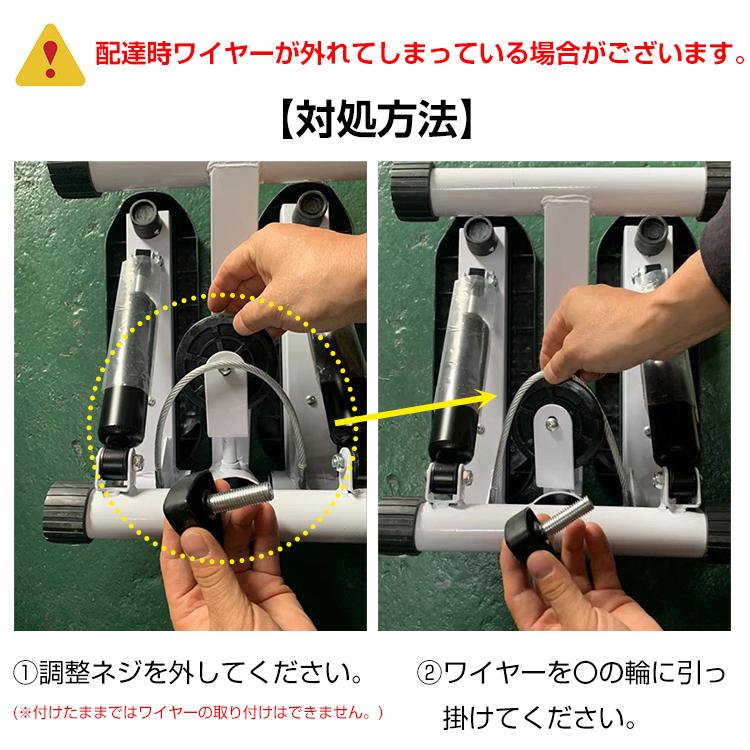 配達時ワイヤーが外れてしまっている場合がございます。

【対処方法】

①調整ネジを外してください。

(※付けたままではワイヤーの取り付けはできません。)

②ワイヤーを〇の輪に引っ掛けてください。