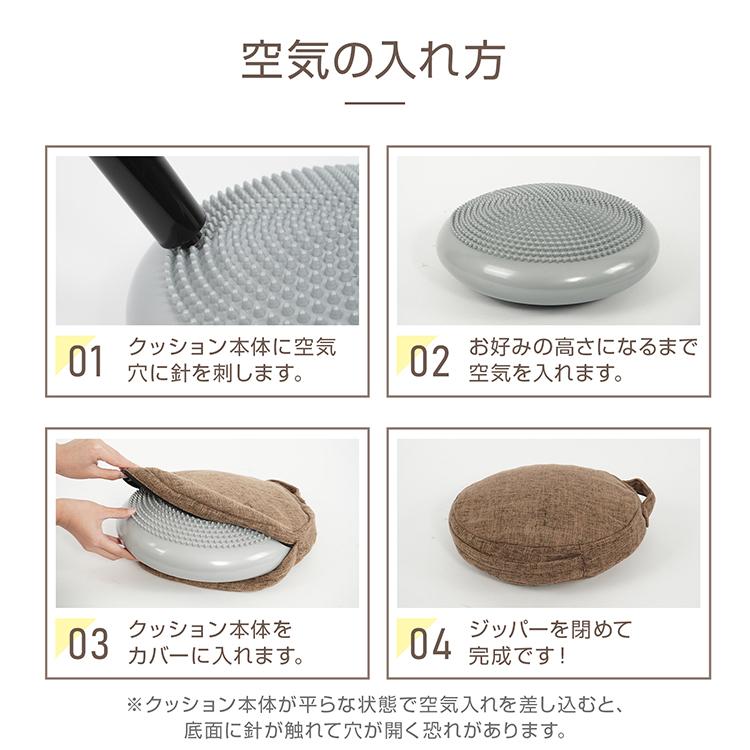 空気の入れ方

01 クッション本体に空気穴に針を刺します。

02 お好みの高さになるまで空気を入れます。

03 クッション本体をカバーに入れます。

04 ジッパーを閉めて完成です！

※クッション本体が平らな状態で空気入れを差し込むと、底面に針が触れて穴が開く恐れがあります。