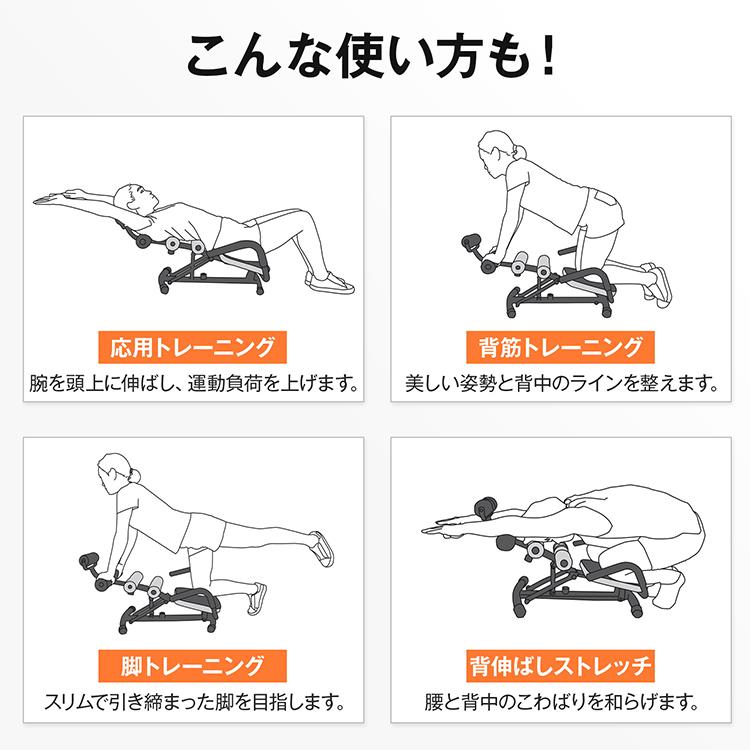 こんな使い方も！

応用トレーニング
腕を頭上に伸ばし、運動負荷を上げます。

背筋トレーニング
美しい姿勢と背中のラインを整えます。

脚トレーニング
スリムで引き締まった脚を目指します。

背伸ばしストレッチ
腰と背中のこわばりを和らげます。