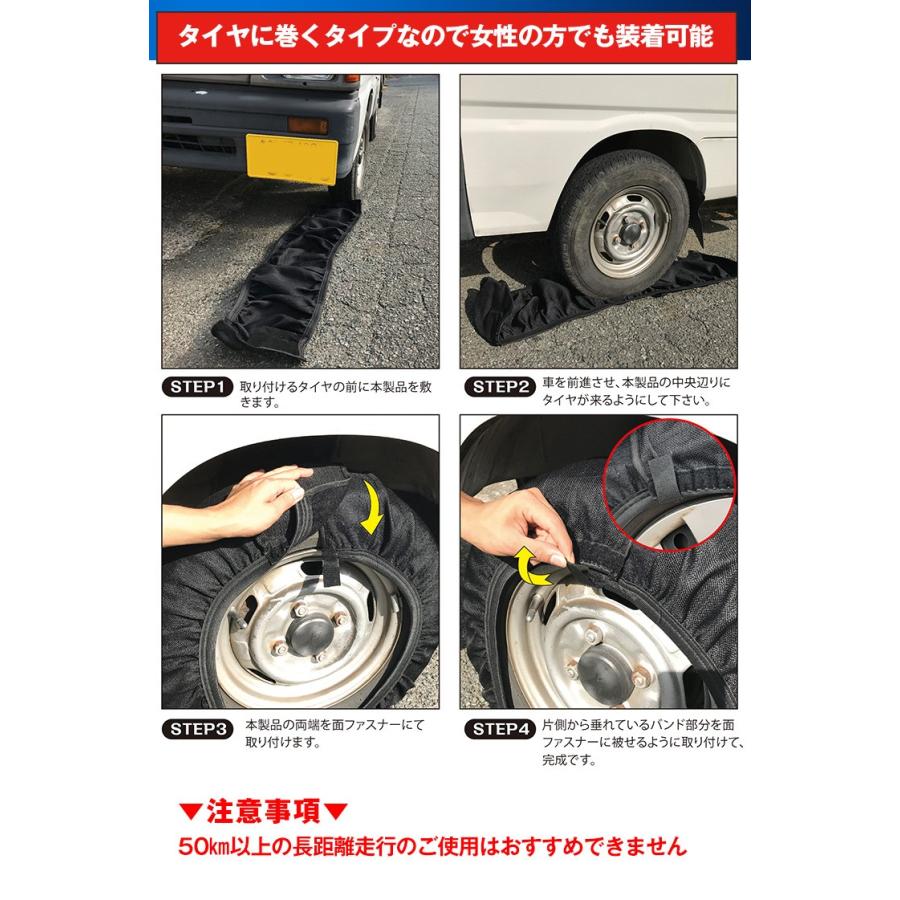 タイヤに巻くタイプなので女性の方でも装着可能

STEP1 取り付けるタイヤの前に本製品を敷きます。

STEP2 車を前進させ、本製品の中央辺りにタイヤが来るようにして下さい。

STEP3 本製品の両端を面ファスナーにて取り付けます。

STEP4 片側から垂れているバンド部分を面ファスナーに被せるように取り付けて、完成です。

▼注意事項▼
50㎞以上の長距離走行のご使用はおすすめできません