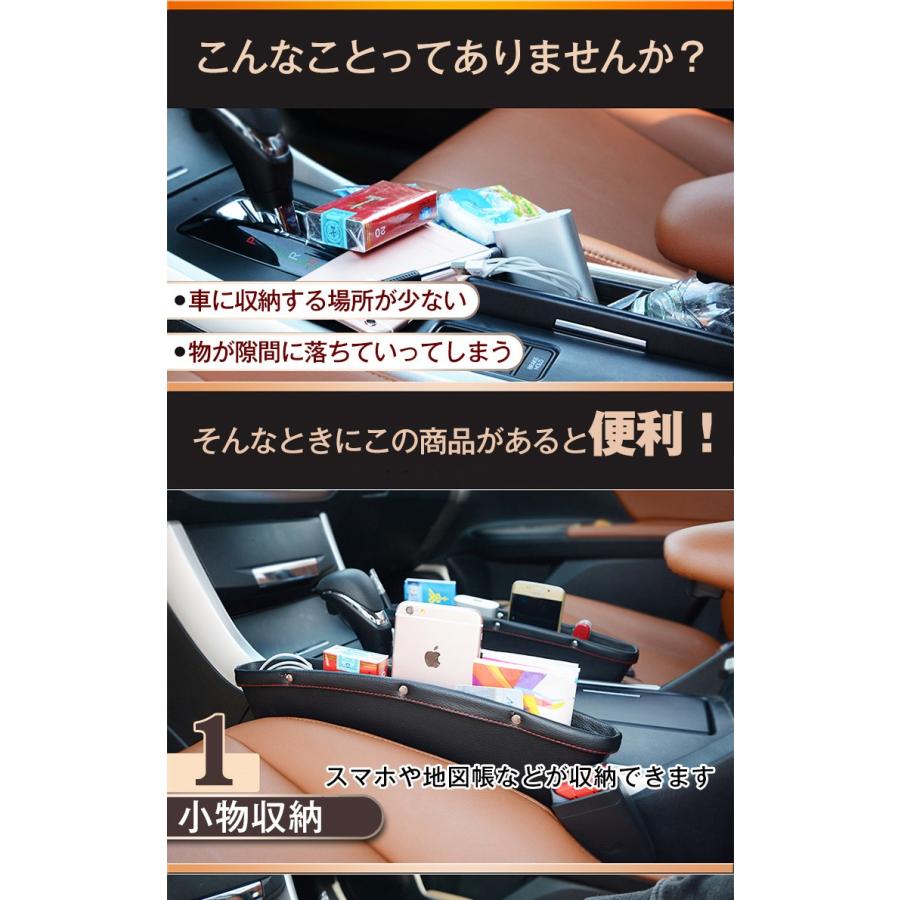 こんなことってありませんか？

●車に収納する場所が少ない

●物が隙間に落ちていってしまう

そんなときにこの商品があると便利！

1

スマホや地図帳などが収納できます

小物収納