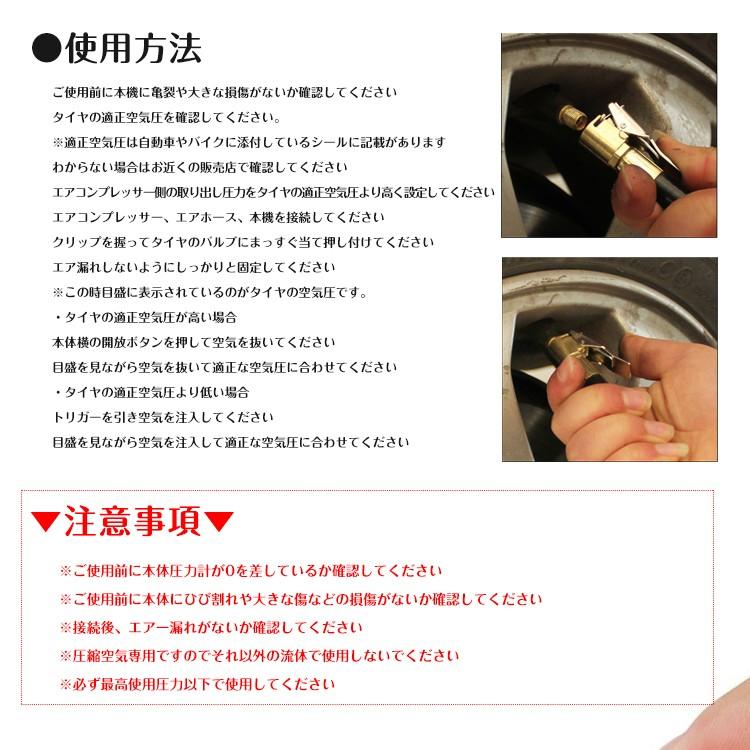 ●使用方法

ご使用前に本機に亀裂や大きな損傷がないか確認してください
タイヤの適正空気圧を確認してください。
※適正空気圧は自動車やバイクに添付しているシールに記載があります
わからない場合はお近くの販売店で確認してください
エアコンプレッサー側の取り出し圧力をタイヤの適正空気圧より高く設定してください
エアコンプレッサー、エアホース、本機を接続してください
クリップを握ってタイヤのバルブにまっすぐ当て押し付けてください
エア漏れしないようにしっかりと固定してください
※この時目盛に表示されているのがタイヤの空気圧です。
・タイヤの適正空気圧が高い場合
本体横の開放ボタンを押して空気を抜いてください
目盛を見ながら空気を抜いて適正な空気圧に合わせてください
・タイヤの適正空気圧より低い場合
トリガーを引き空気を注入してください
目盛を見ながら空気を注入して適正な空気圧に合わせてください

▼注意事項▼

※ご使用前に本体圧力計が0を差しているか確認してください
※ご使用前に本体にひび割れや大きな傷などの損傷がないか確認してください
※接続後、エアー漏れがないか確認してください
※圧縮空気専用ですのでそれ以外の流体で使用しないでください
※必ず最高使用圧力以下で使用してください