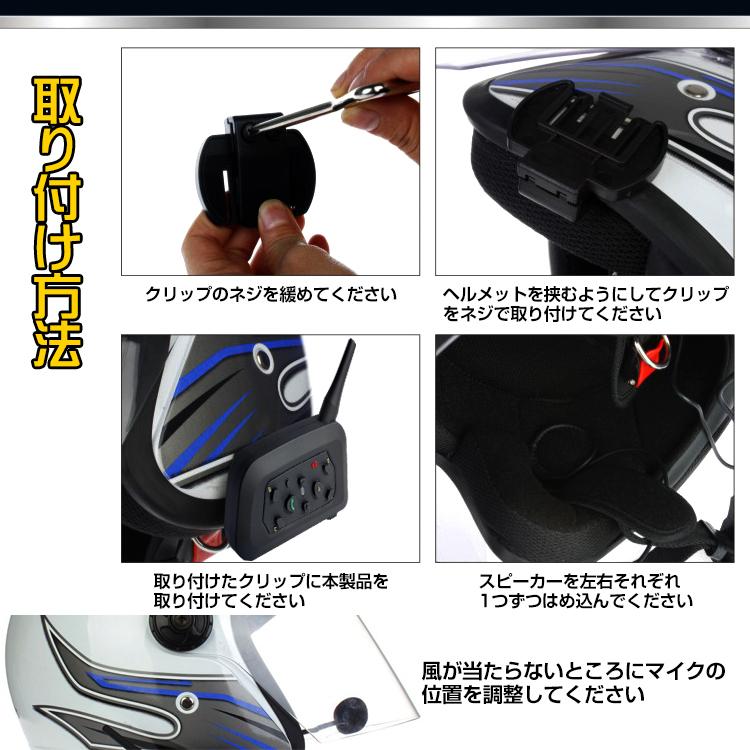 取り付け方法

クリップのネジを緩めてください

ヘルメットを挟むようにしてクリップをネジで取り付けてください

取り付けたクリップに本製品を取り付けてください

スピーカーを左右それぞれ1つずつはめ込んでください

風が当たらないところにマイクの位置を調整してください