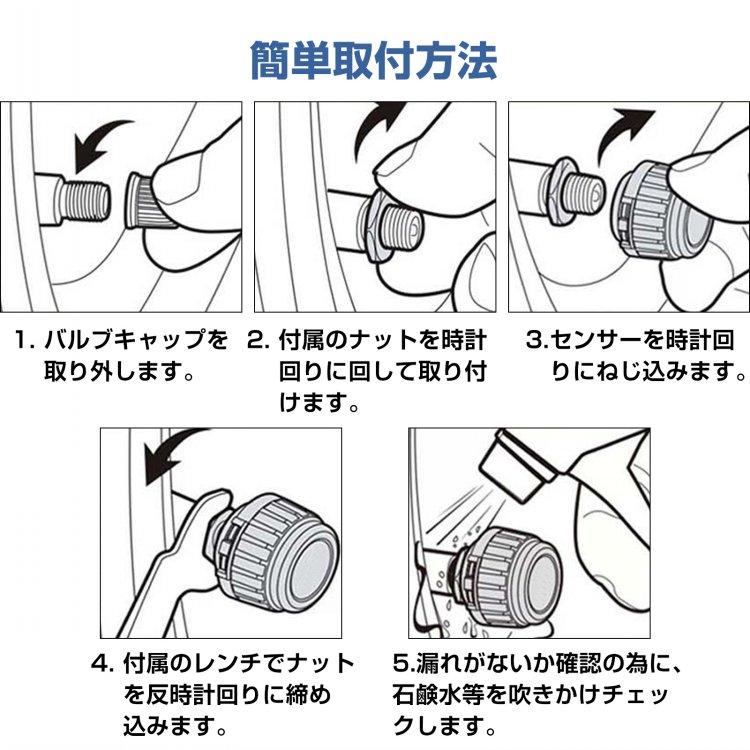 簡単取付方法

1. バルブキャップを取り外します。

2. 付属のナットを時計回りに回して取り付けます。

3.センサーを時計回りにねじ込みます。

4. 付属のレンチでナットを反時計回りに締め込みます。

5.漏れがないか確認の為に、石鹸水等を吹きかけチェックします。