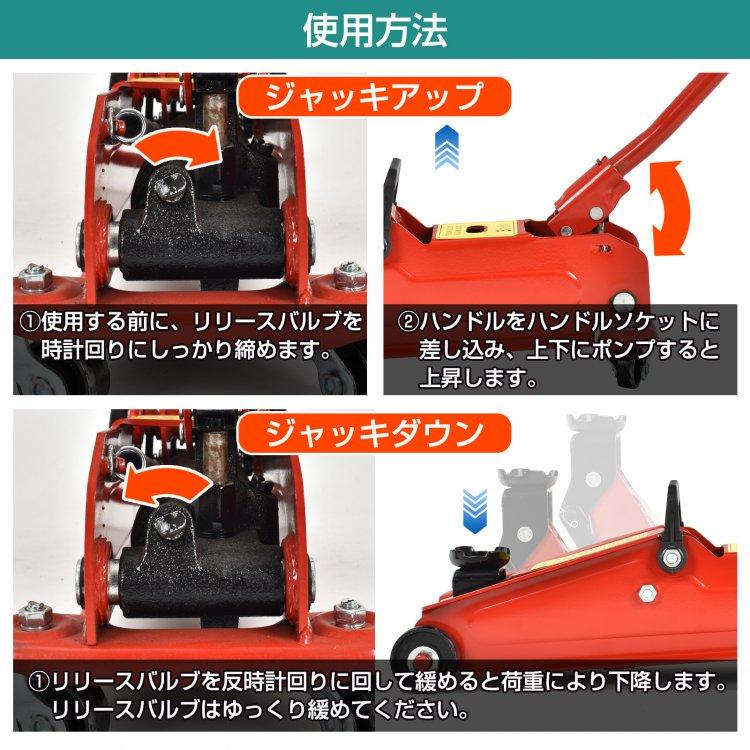 使用方法

ジャッキアップ

①使用する前に、リリースバルブを時計回りにしっかり締めます。

②ハンドルをハンドルソケットに差し込み、上下にポンプすると上昇します。

ジャッキダウン

①リリースバルブを反時計回りに回して緩めると荷重により下降します。リリースバルブはゆっくり緩めてください。