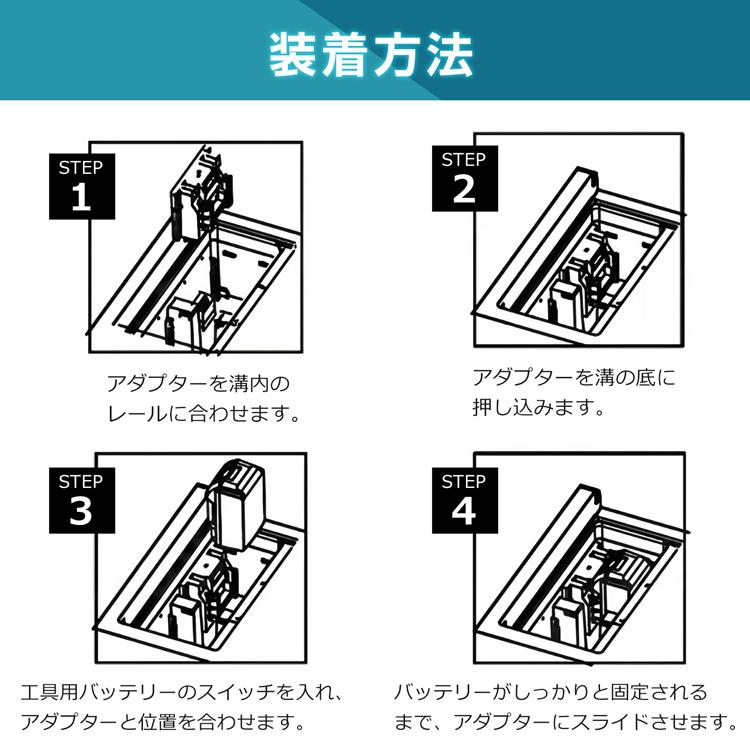 装着方法

STEP
1

アダプターを溝内のレールに合わせます。

STEP
2

アダプターを溝の底に押し込みます。

STEP
3

工具用バッテリーのスイッチを入れ、アダプターと位置を合わせます。

STEP
4

バッテリーがしっかりと固定されるまで、アダプターにスライドさせます。