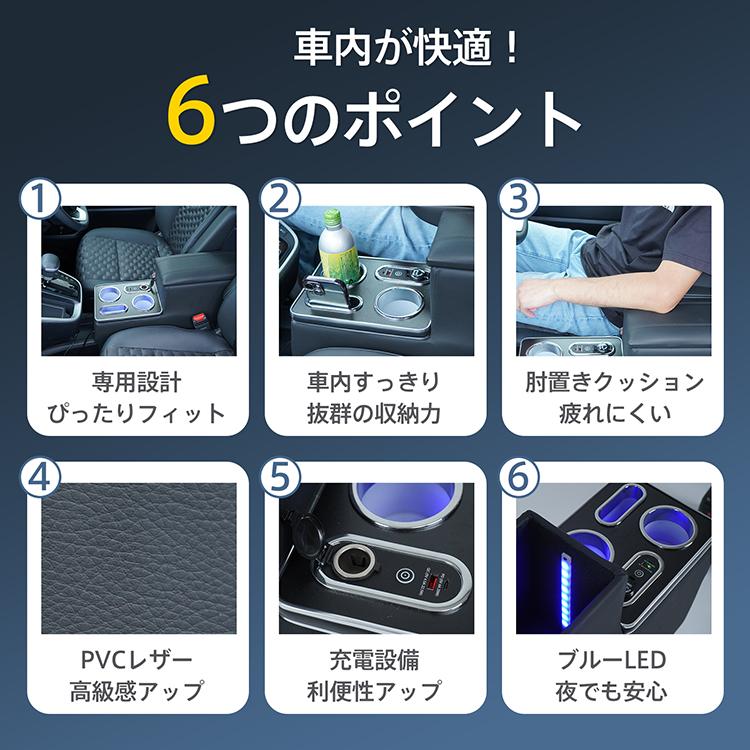 車内が快適！
6つのポイント

1
専用設計
ぴったりフィット

2
車内すっきり
抜群の収納力

3
肘置きクッション
疲れにくい

4
PVCレザー
高級感アップ

5
充電設備
利便性アップ

6
ブルーLED
夜でも安心