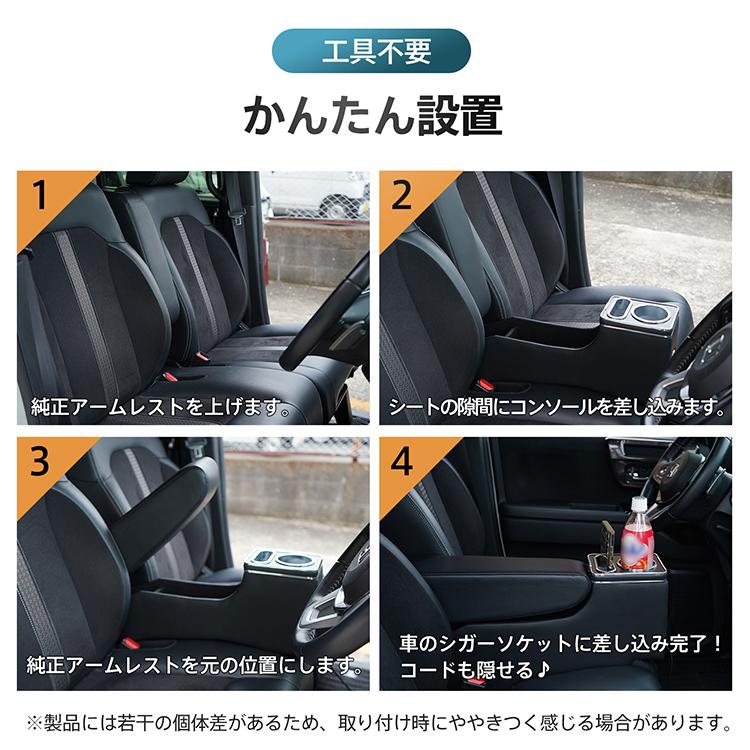 工具不要

かんたん設置

1
純正アームレストを上げます。

2
シートの隙間にコンソールを差し込みます。

3
純正アームレストを元の位置にします。

4
車のシガーソケットに差し込み完了！
コードも隠せる♪

※製品には若干の個体差があるため、取り付け時にややきつく感じる場合があります。