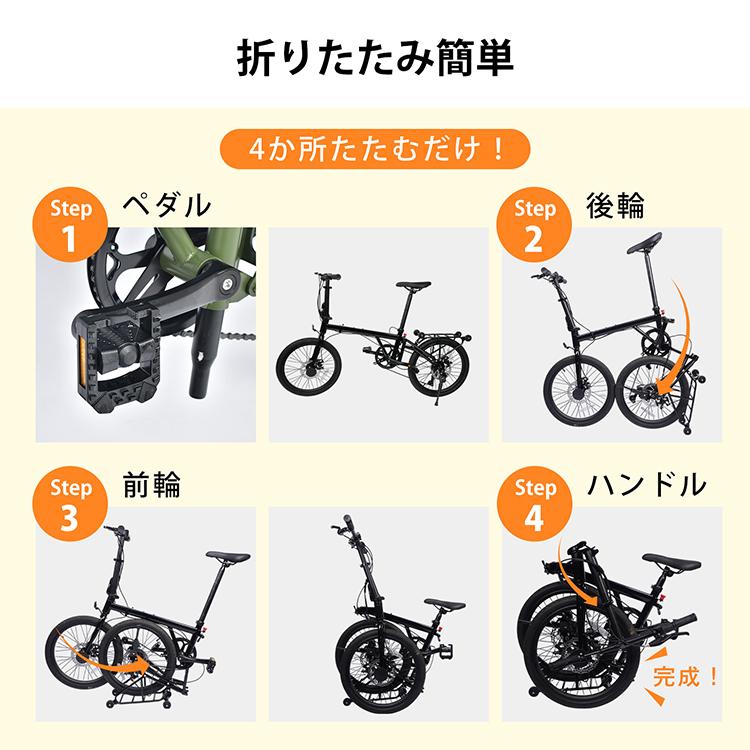 折りたたみ簡単

4か所たたむだけ！

Step 1 ペダル

Step 2 後輪

Step 3 前輪

Step 4 ハンドル

完成！