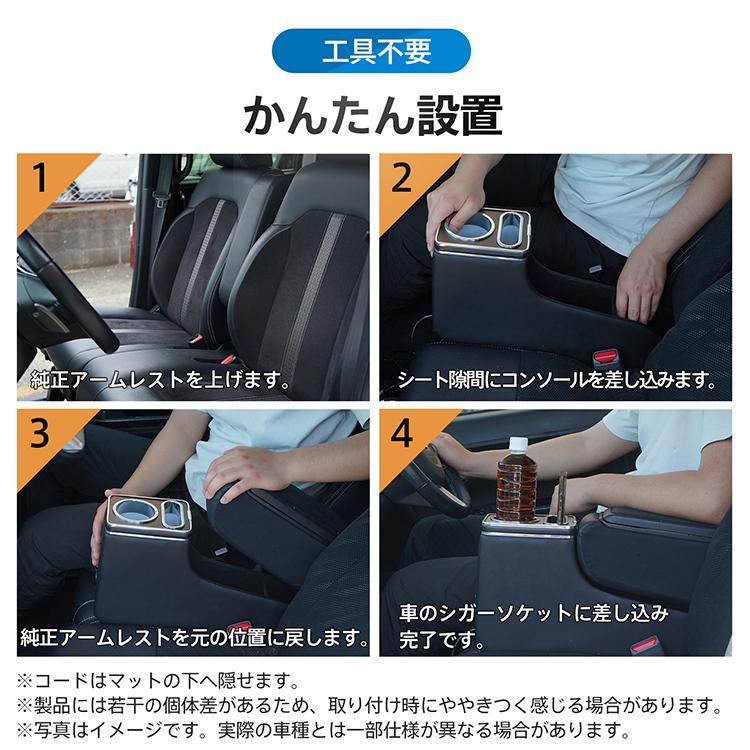 工具不要

かんたん設置

1
純正アームレストを上げます。

2
シート隙間にコンソールを差し込みます。

3
純正アームレストを元の位置に戻します。

4
車のシガーソケットに差し込み完了です。

※コードはマットの下へ隠せます。
※製品には若干の個体差があるため、取り付け時にややきつく感じる場合があります。
※写真はイメージです。実際の車種とは一部仕様が異なる場合があります。