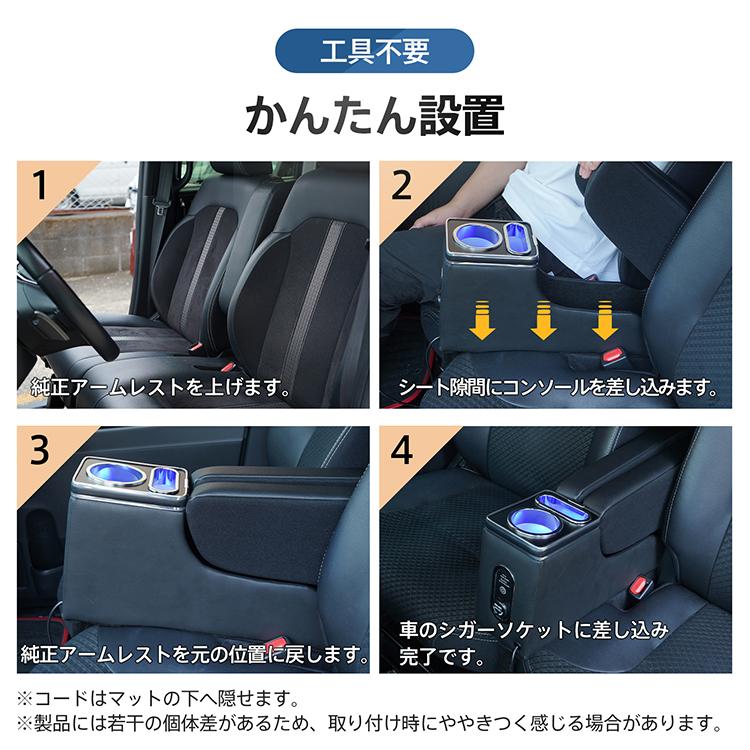 工具不要

かんたん設置

1

純正アームレストを上げます。

2

シート隙間にコンソールを差し込みます。

3

純正アームレストを元の位置に戻します。

4

車のシガーソケットに差し込み完了です。

※コードはマットの下へ隠せます。
※製品には若干の個体差があるため、取り付け時にややきつく感じる場合があります。