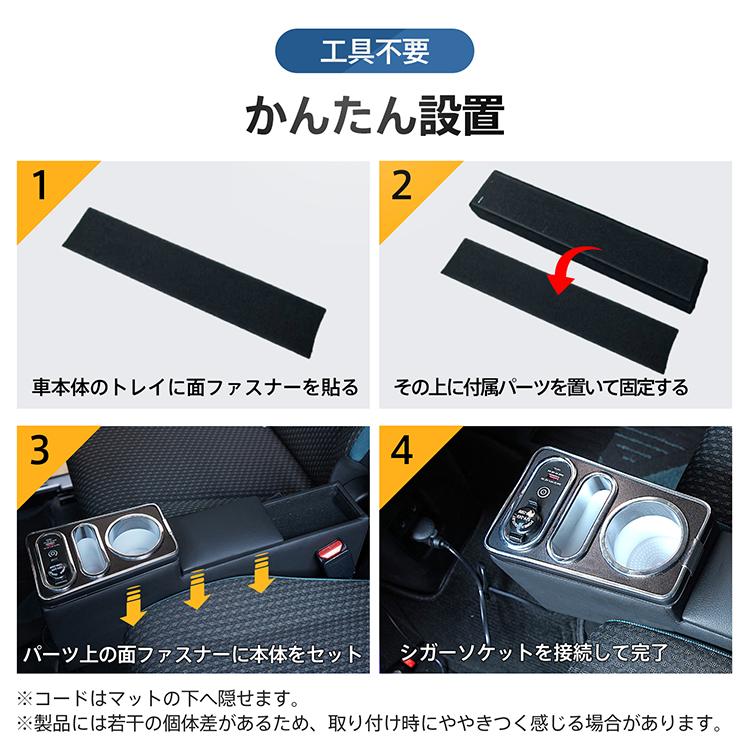 工具不要

かんたん設置

1

車本体のトレイに面ファスナーを貼る

2

その上に付属パーツを置いて固定する

3

パーツ上の面ファスナーに本体をセット

4

シガーソケットを接続して完了

※コードはマットの下へ隠せます。
※製品には若干の個体差があるため、取り付け時にややきつく感じる場合があります。