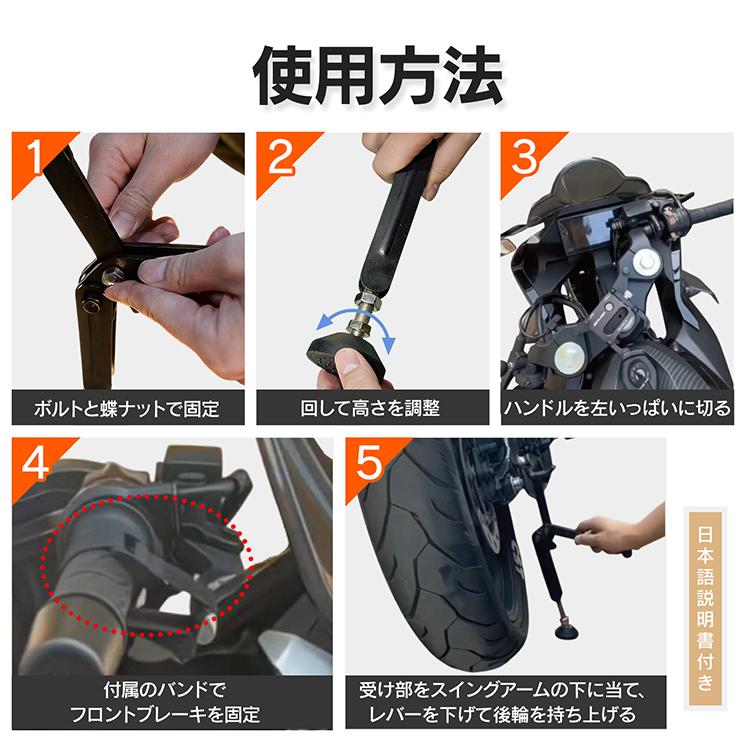 使用方法

1
ボルトと蝶ナットで固定

2
回して高さを調整

3
ハンドルを左いっぱいに切る

4
付属のバンドで
フロントブレーキを固定

5
受け部をスイングアームの下に当て、
レバーを下げて後輪を持ち上げる

日本語説明書付き