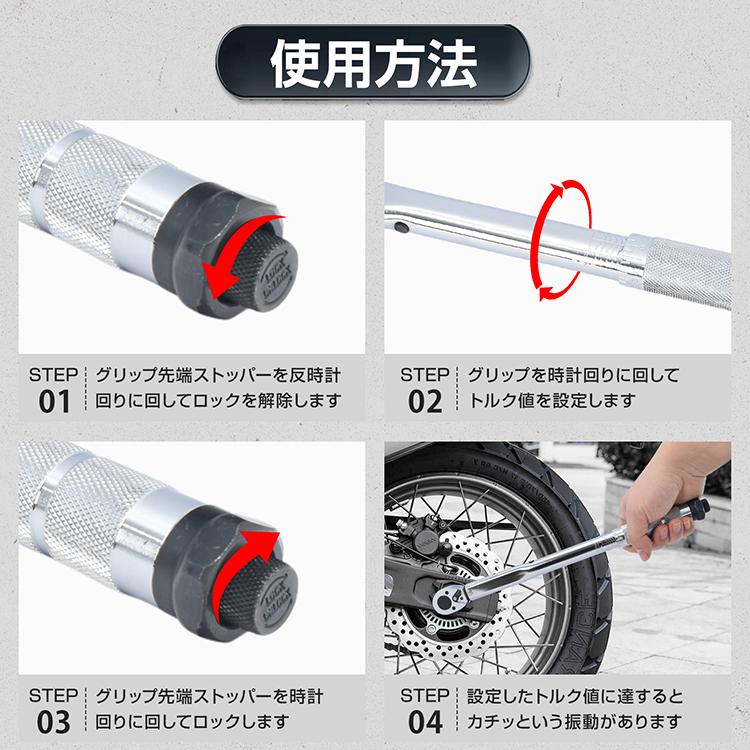 使用方法

LOCK UNLOCK

STEP 01 グリップ先端ストッパーを反時計回りに回してロックを解除します

STEP 02 グリップを時計回りに回してトルク値を設定します

LOCK UNLOCK

STEP 03 グリップ先端ストッパーを時計回りに回してロックします

STEP 04 設定したトルク値に達するとカチッという振動があります