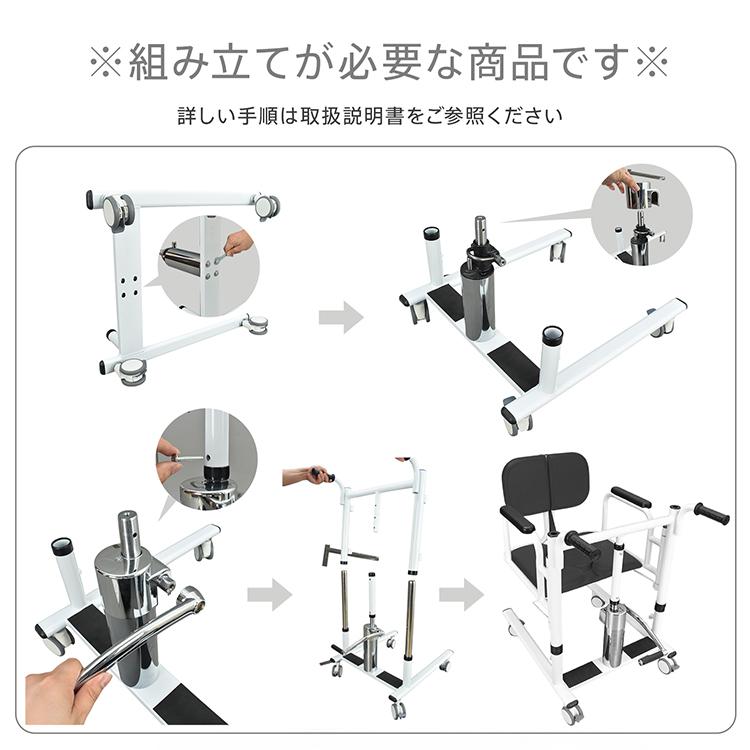 ※組み立てが必要な商品です※

詳しい手順は取扱説明書をご参照ください