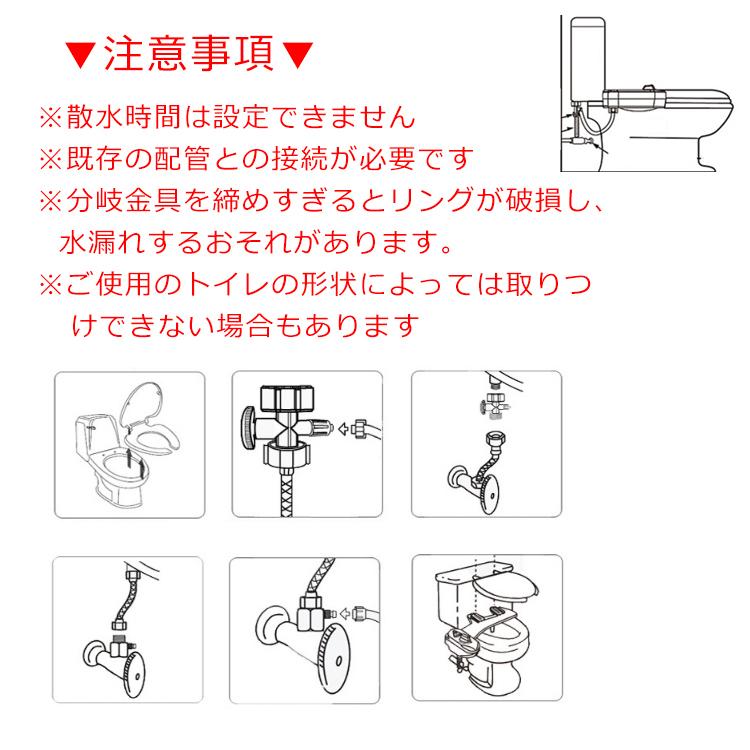 ▼注意事項▼

※散水時間は設定できません

※既存の配管との接続が必要です

※分岐金具を締めすぎるとリングが破損し、水漏れするおそれがあります。

※ご使用のトイレの形状によっては取りつけできない場合もあります