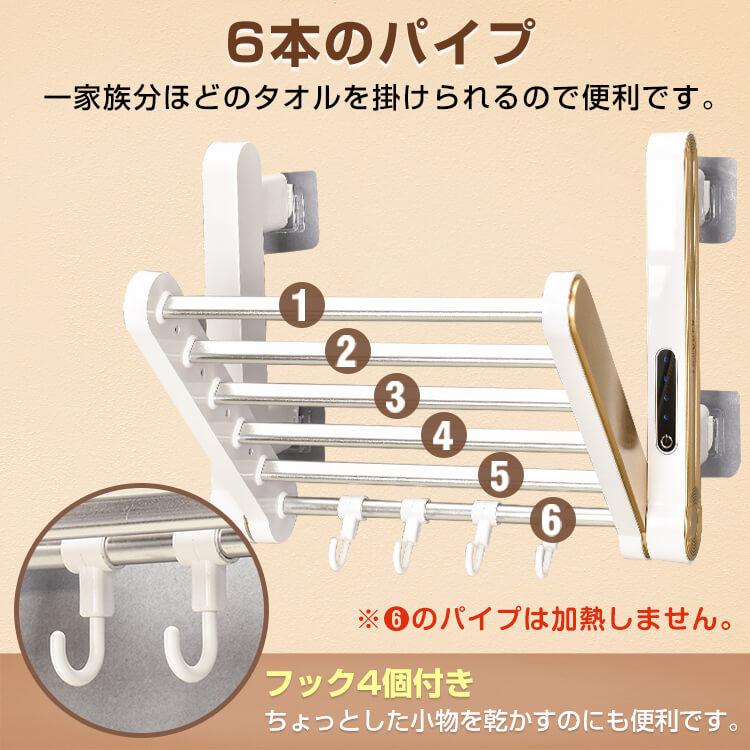 6本のパイプ

一家族分ほどのタオルを掛けられるので便利です。

1
2
3
4
5
6

※❻のパイプは加熱しません。

フック4個付き

ちょっとした小物を乾かすのにも便利です。