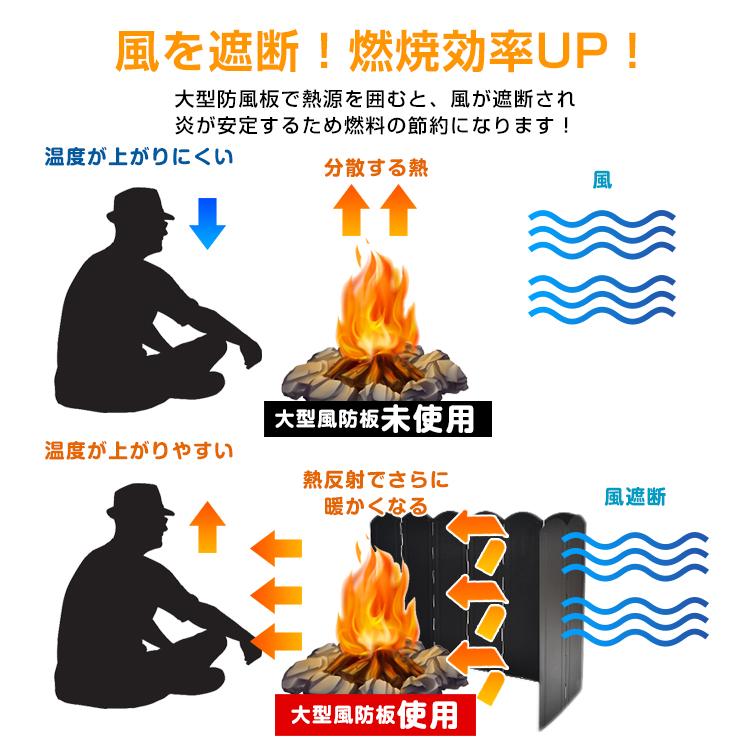 風を遮断！燃焼効率UP！

大型防風板で熱源を囲むと、風が遮断され炎が安定するため燃料の節約になります！

温度が上がりにくい

分散する熱

風

大型風防板未使用

温度が上がりやすい

熱反射でさらに暖かくなる

風遮断

大型風防板使用