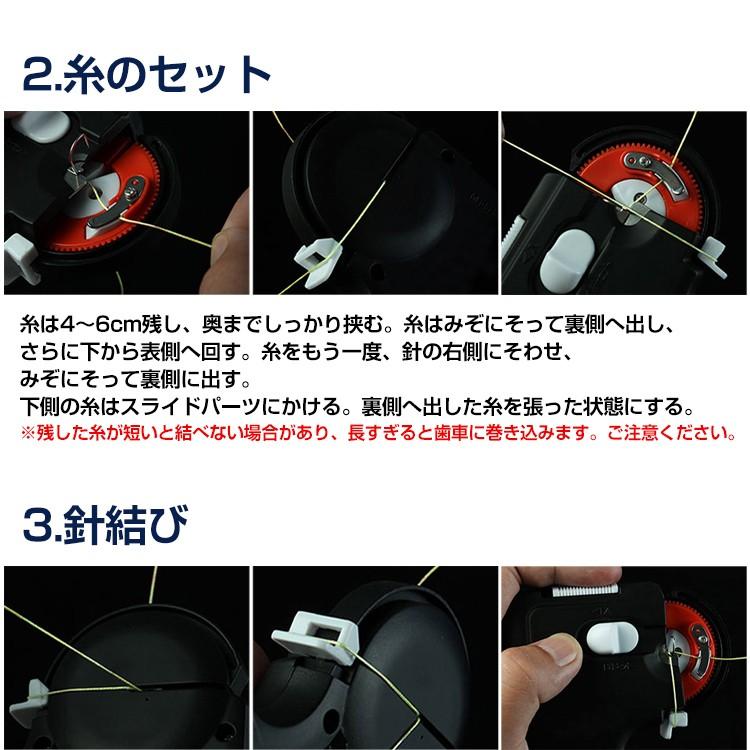 2.糸のセット

糸は4～6cm残し、奥までしっかり挟む。糸はみぞにそって裏側へ出し、さらに下から表側へ回す。糸をもう一度、針の右側にそわせ、みぞにそって裏側に出す。
下側の糸はスライドパーツにかける。裏側へ出した糸を張った状態にする。
※残した糸が短いと結べない場合があり、長すぎると歯車に巻き込みます。ご注意ください。

3.針結び