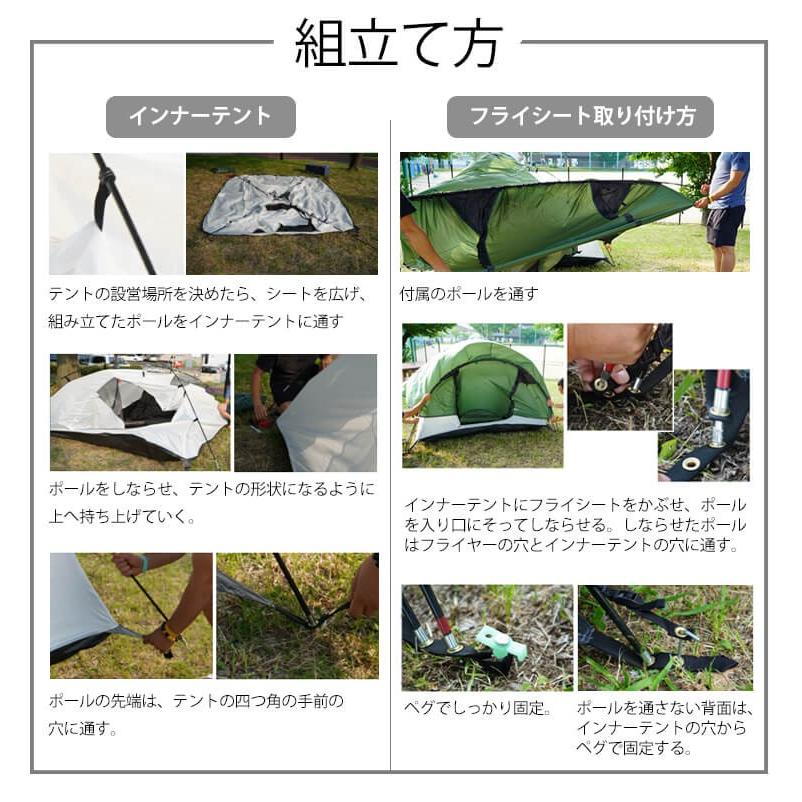 組立て方

インナーテント

テントの設営場所を決めたら、シートを広げ、組み立てたポールをインナーテントに通す

ポールをしならせ、テントの形状になるように上へ持ち上げていく。

ポールの先端は、テントの四つ角の手前の穴に通す。

フライシート取り付け方

付属のポールを通す

インナーテントにフライシートをかぶせ、ポールを入り口にそってしならせる。しならせたポールはフライヤーの穴とインナーテントの穴に通す。

ペグでしっかり固定。

ポールを通さない背面は、インナーテントの穴からペグで固定する。