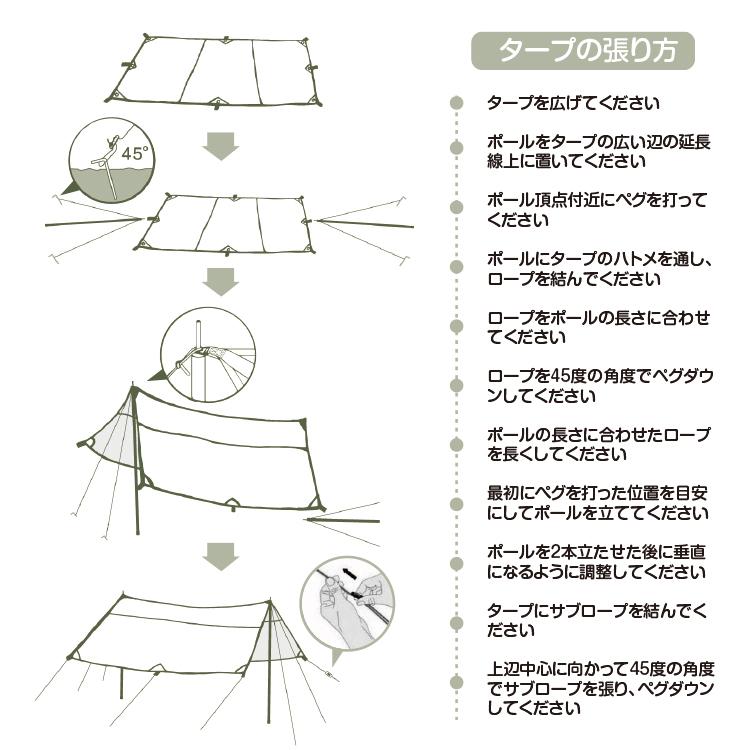 45°

タープの張り方

タープを広げてください

ポールをタープの広い辺の延長線上に置いてください

ポール頂点付近にペグを打ってください

ポールにタープのハトメを通し、ロープを結んでください

ロープをポールの長さに合わせてください

ロープを45度の角度でペグダウンしてください

ポールの長さに合わせたロープを長くしてください

最初にペグを打った位置を目安にしてポールを立ててください

ポールを2本立たせた後に垂直になるように調整してください

タープにサブロープを結んでください

上辺中心に向かって45度の角度でサブロープを張り、ペグダウンしてください