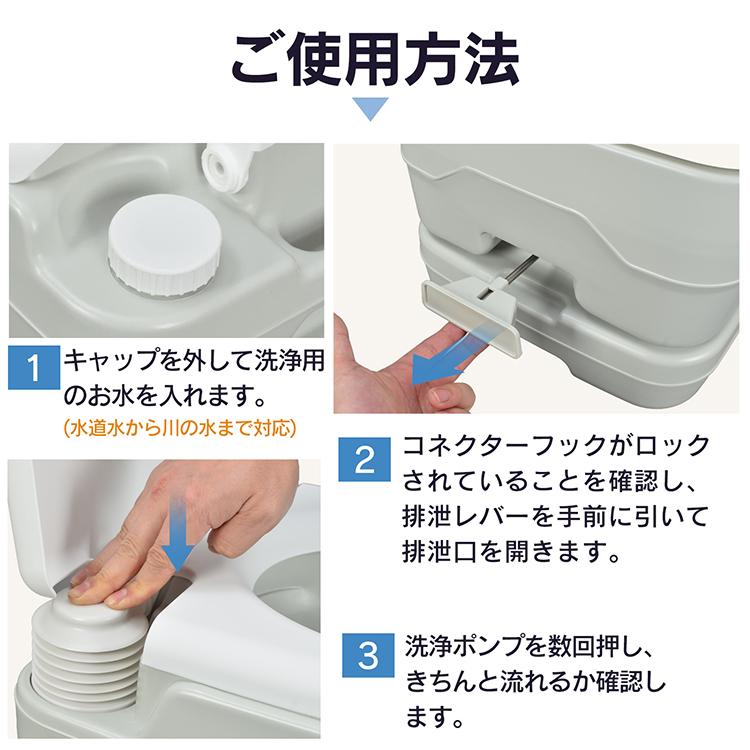 ご使用方法

1 キャップを外して洗浄用のお水を入れます。
(水道水から川の水まで対応)

2 コネクターフックがロックされていることを確認し、排泄レバーを手前に引いて排泄口を開きます。

3 洗浄ポンプを数回押し、きちんと流れるか確認します。