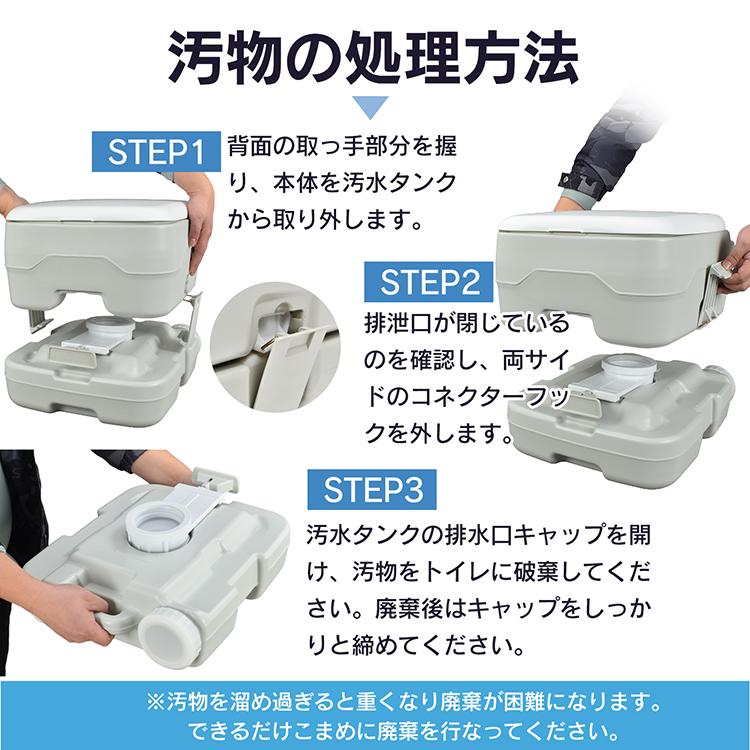 汚物の処理方法

STEP1
背面の取っ手部分を握り、本体を汚水タンクから取り外します。

STEP2
排泄口が閉じているのを確認し、両サイドのコネクターフックを外します。

STEP3
汚水タンクの排水口キャップを開け、汚物をトイレに破棄してください。廃棄後はキャップをしっかりと締めてください。

※汚物を溜め過ぎると重くなり廃棄が困難になります。
できるだけこまめに廃棄を行なってください。