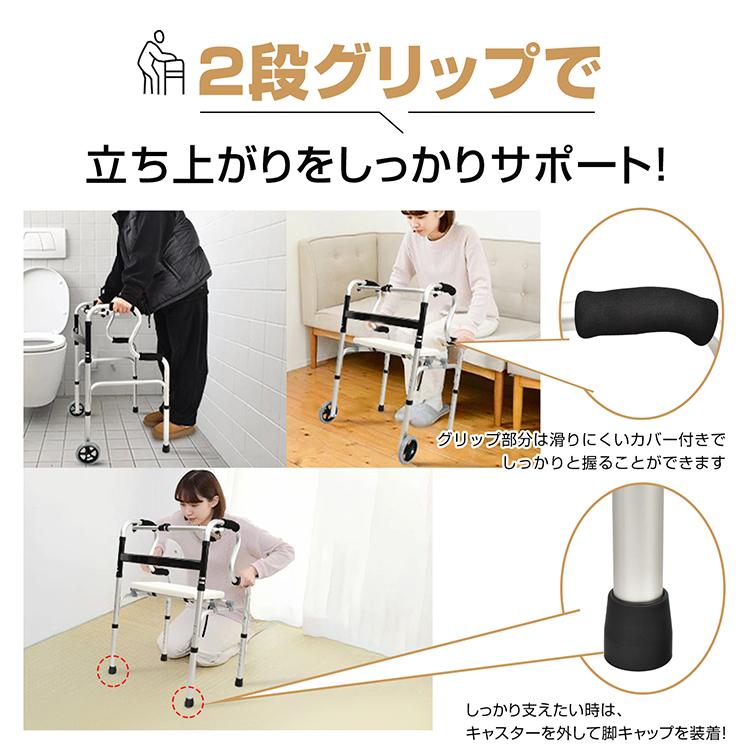 2段グリップで

立ち上がりをしっかりサポート!

グリップ部分は滑りにくいカバー付きでしっかりと握ることができます

しっかり支えたい時は、キャスターを外して脚キャップを装着!