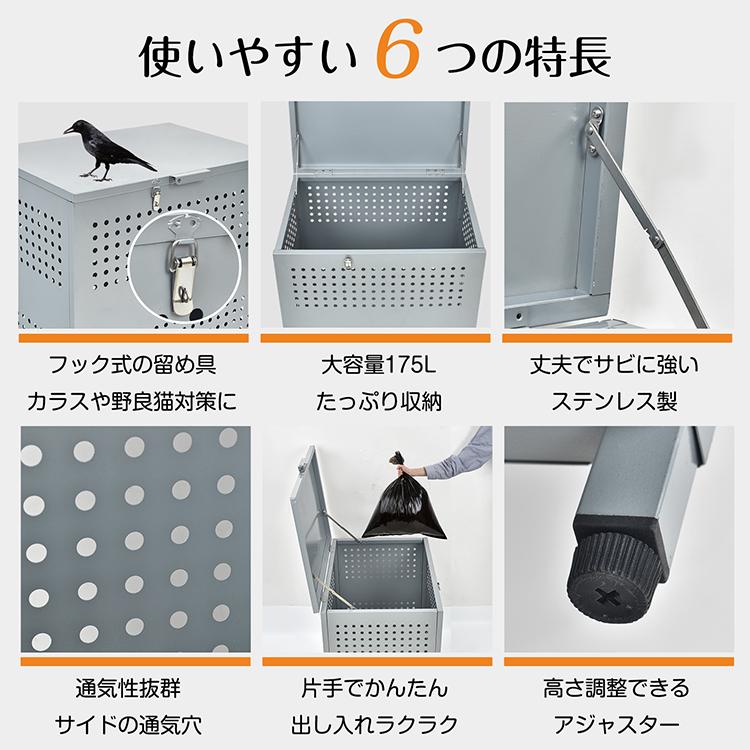 使いやすい 6 つの特長

フック式の留め具
カラスや野良猫対策に

大容量175L
たっぷり収納

丈夫でサビに強い
ステンレス製

通気性抜群
サイドの通気穴

片手でかんたん
出し入れラクラク

高さ調整できる
アジャスター