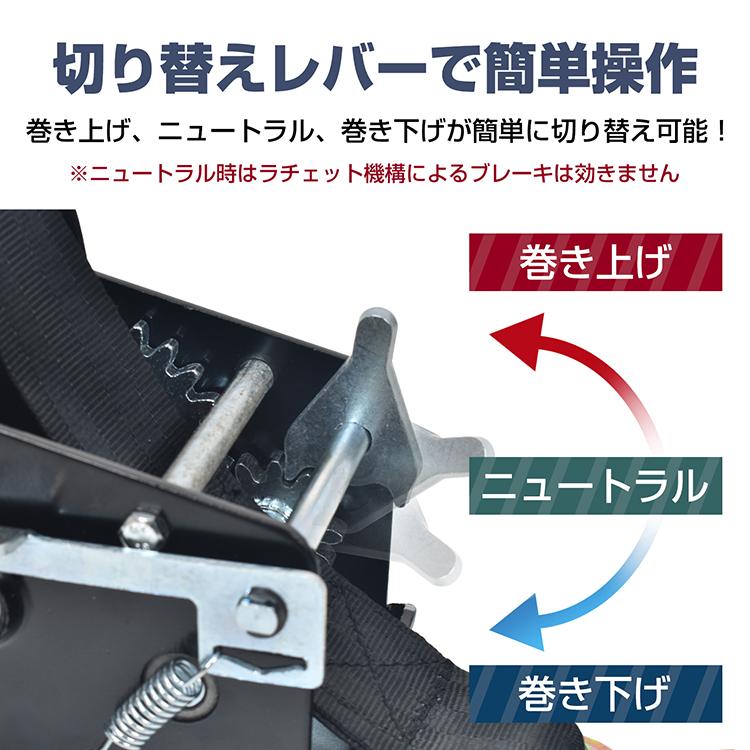 切り替えレバーで簡単操作

巻き上げ、ニュートラル、巻き下げが簡単に切り替え可能！

※ニュートラル時はラチェット機構によるブレーキは効きません

巻き上げ

ニュートラル

巻き下げ