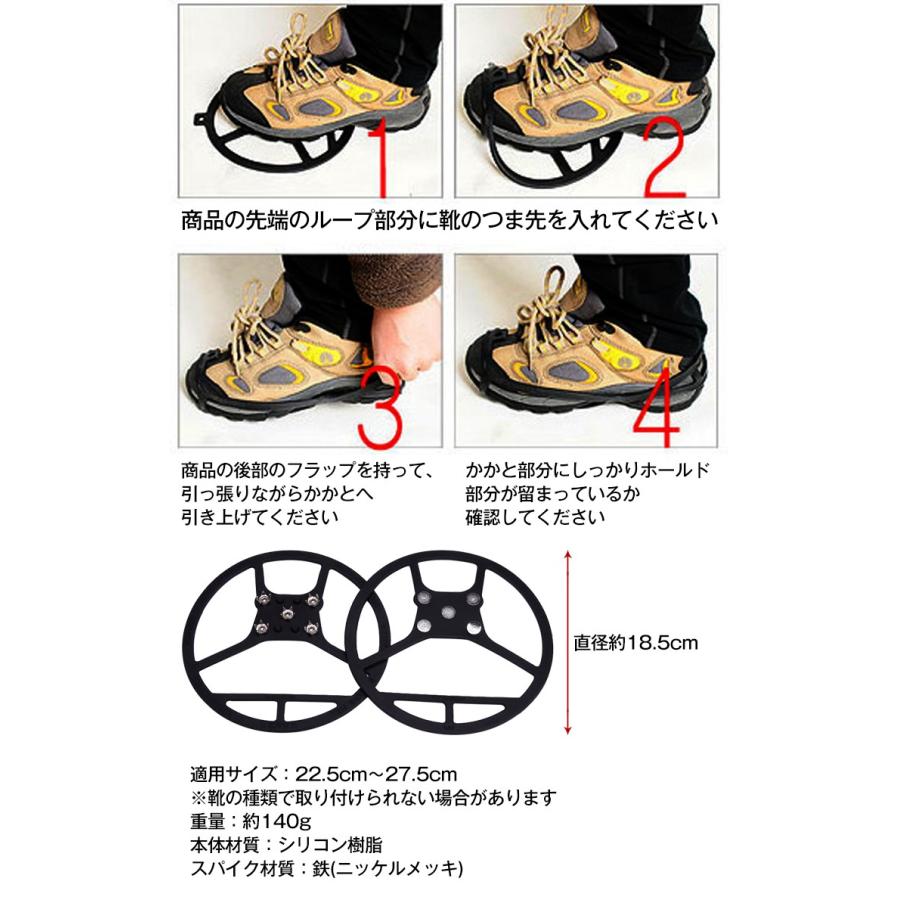 1

2

商品の先端のループ部分に靴のつま先を入れてください

3

4

商品の後部のフラップを持って、引っ張りながらかかとへ引き上げてください

かかと部分にしっかりホールド部分が留まっているか確認してください

直径約18.5cm

適用サイズ：22.5cm~27.5cm
※靴の種類で取り付けられない場合があります
重量：約140g
本体材質：シリコン樹脂
スパイク材質：鉄(ニッケルメッキ)