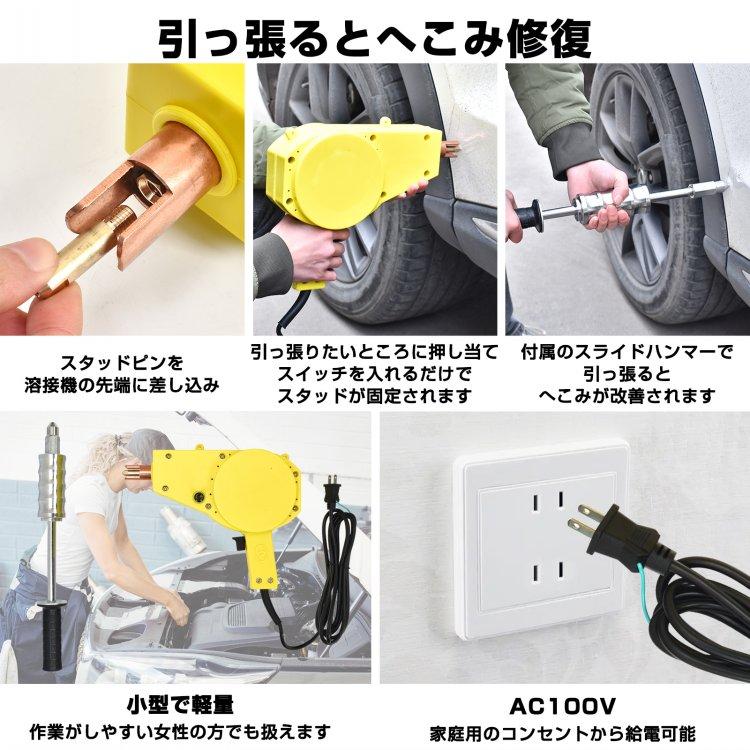 引っ張るとへこみ修復

スタッドピンを
溶接機の先端に差し込み

引っ張りたいところに押し当て
スイッチを入れるだけで
スタッドが固定されます

付属のスライドハンマーで
引っ張ると
へこみが改善されます

小型で軽量
作業がしやすい女性の方でも扱えます

AC100V
家庭用のコンセントから給電可能