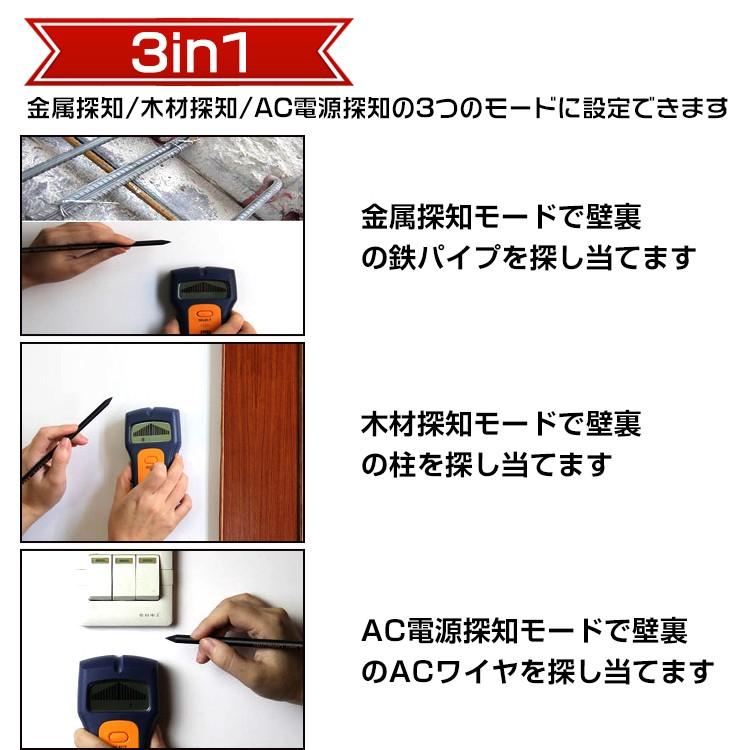 3in1

金属探知/木材探知/AC電源探知の3つのモードに設定できます

金属探知モードで壁裏の鉄パイプを探し当てます

木材探知モードで壁裏の柱を探し当てます

AC電源探知モードで壁裏のACワイヤを探し当てます