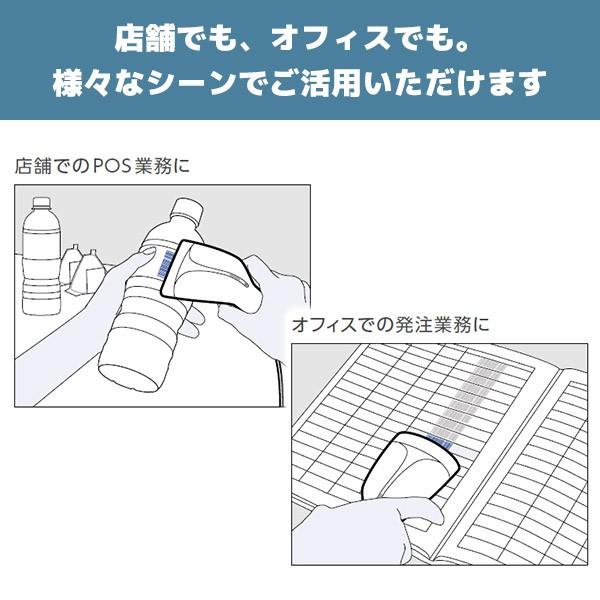 店舗でも、オフィスでも。
様々なシーンでご活用いただけます

店舗でのPOS業務に

オフィスでの発注業務に