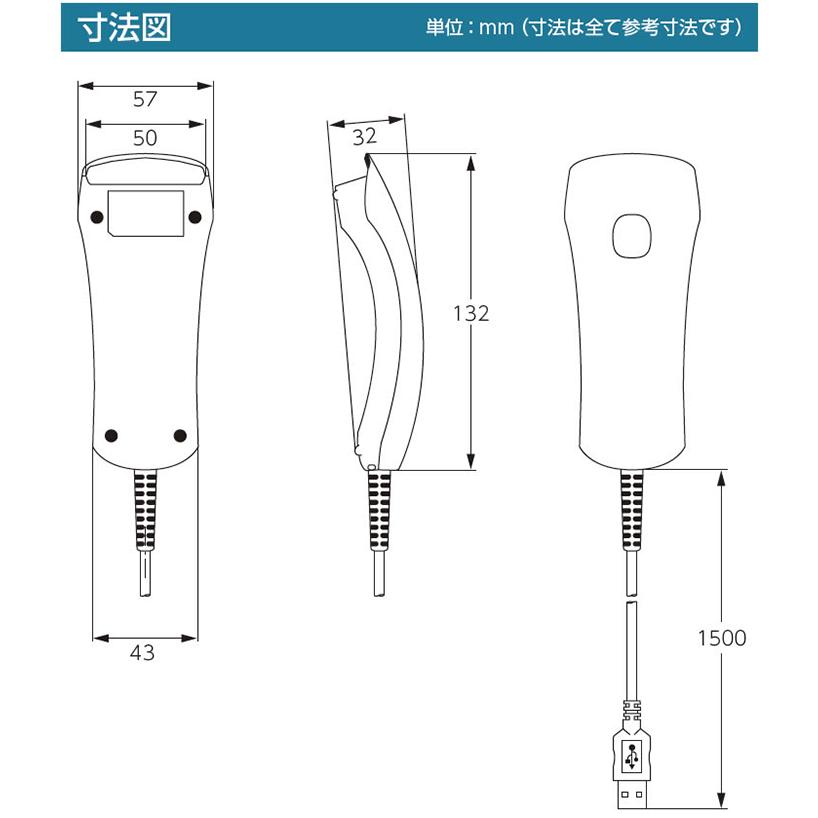 寸法図

単位：mm（寸法は全て参考寸法です）

57

50

43

32

132

1500