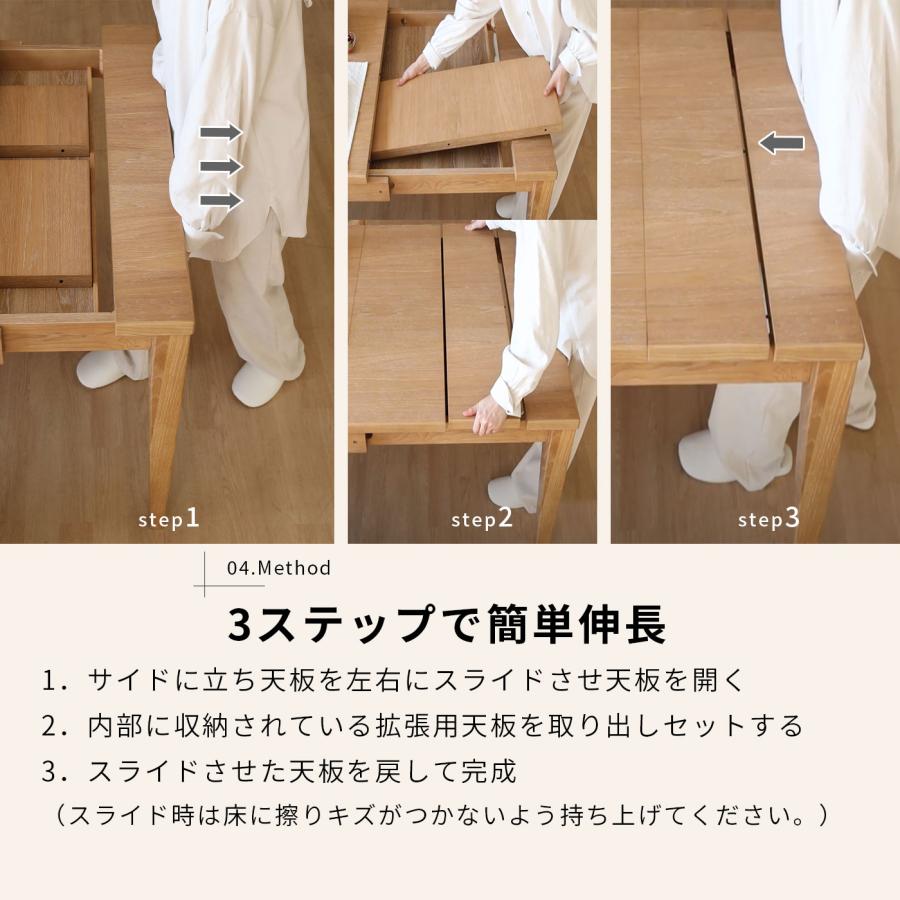 step1

step2

step3

04.Method

3ステップで簡単伸長

1．サイドに立ち天板を左右にスライドさせ天板を開く
2．内部に収納されている拡張用天板を取り出しセットする
3．スライドさせた天板を戻して完成
（スライド時は床に擦りキズがつかないよう持ち上げてください。）