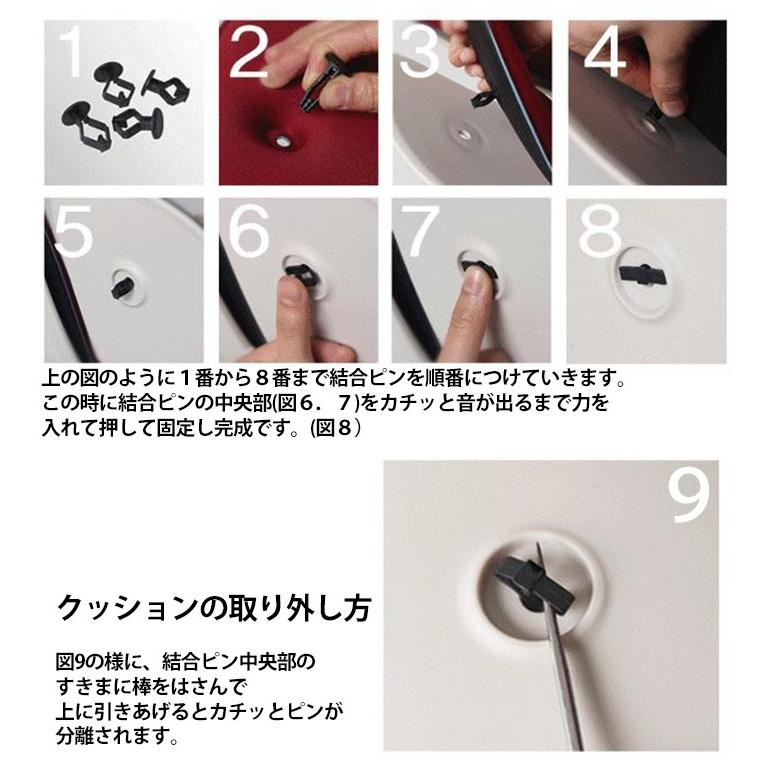 1

2

3

4

5

6

7

8

上の図のように１番から８番まで結合ピンを順番につけていきます。この時に結合ピンの中央部(図６．７)をカチッと音が出るまで力を入れて押して固定し完成です。(図８）

9

クッションの取り外し方

図9の様に、結合ピン中央部のすきまに棒をはさんで上に引きあげるとカチッとピンが分離されます。