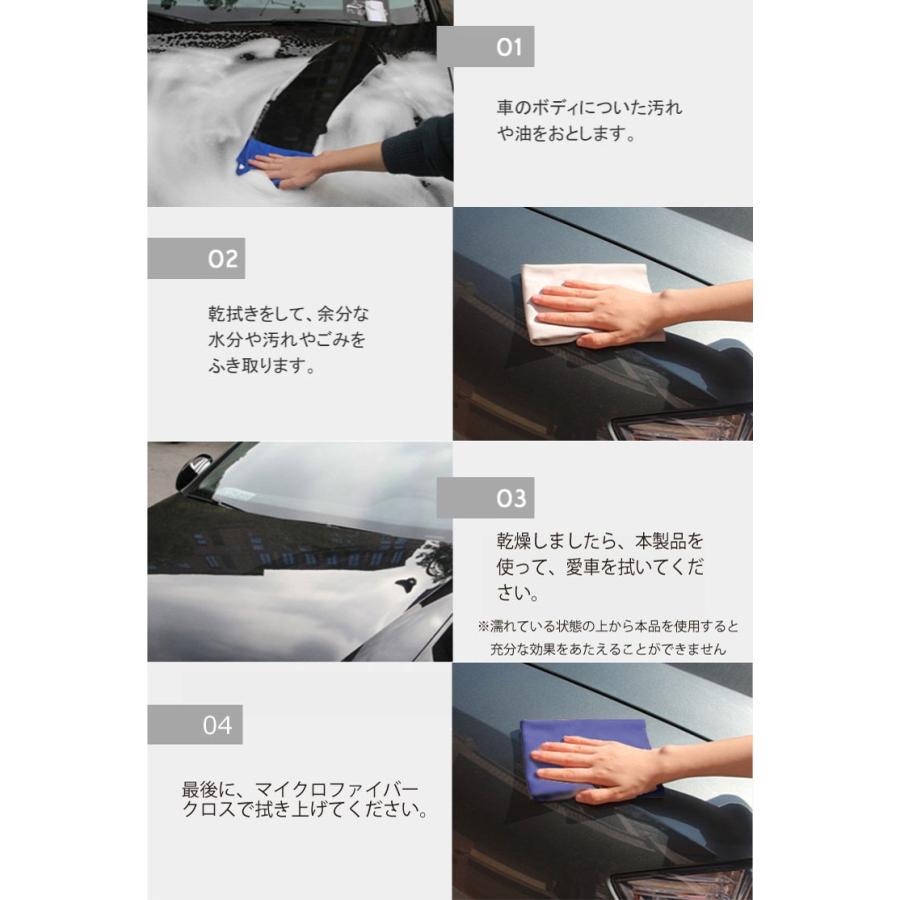 01

車のボディについた汚れや油をおとします。

02

乾拭きをして、余分な水分や汚れやごみをふき取ります。

03

乾燥しましたら、本製品を使って、愛車を拭いてください。

※濡れている状態の上から本品を使用すると充分な効果をあたえることができません

04

最後に、マイクロファイバークロスで拭き上げてください。