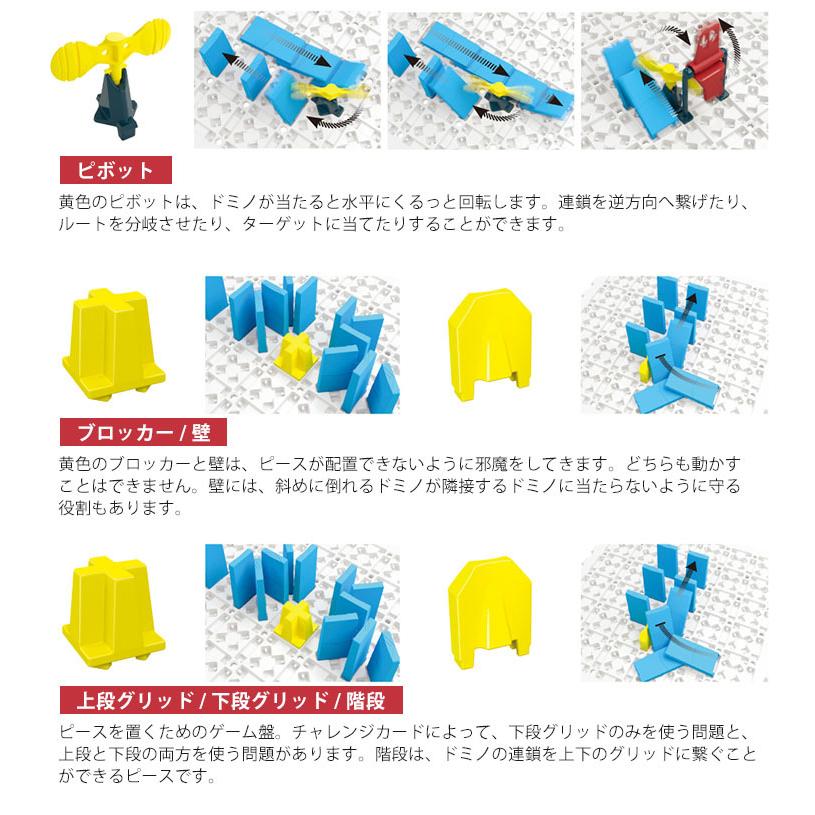 ピボット

黄色のピボットは、ドミノが当たると水平にくるっと回転します。連鎖を逆方向へ繋げたり、ルートを分岐させたり、ターゲットに当てたりすることができます。

ブロッカー / 壁

黄色のブロッカーと壁は、ピースが配置できないように邪魔をしてきます。どちらも動かすことはできません。壁には、斜めに倒れるドミノが隣接するドミノに当たらないように守る役割もあります。

上段グリッド / 下段グリッド / 階段

ピースを置くためのゲーム盤。チャレンジカードによって、下段グリッドのみを使う問題と、上段と下段の両方を使う問題があります。階段は、ドミノの連鎖を上下のグリッドに繋ぐことができるピースです。